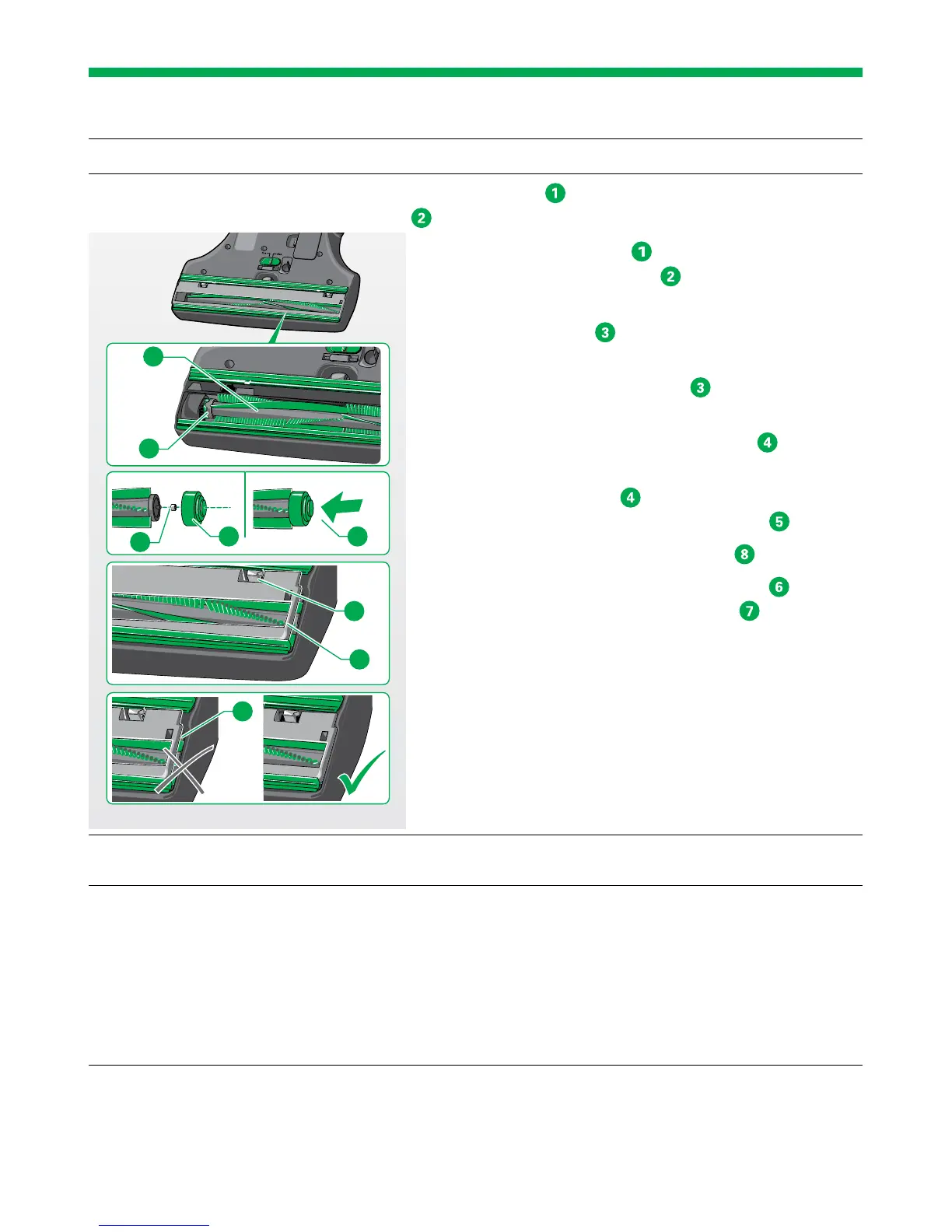 1

2

1

2

3

3

4

4

5

8

6

7