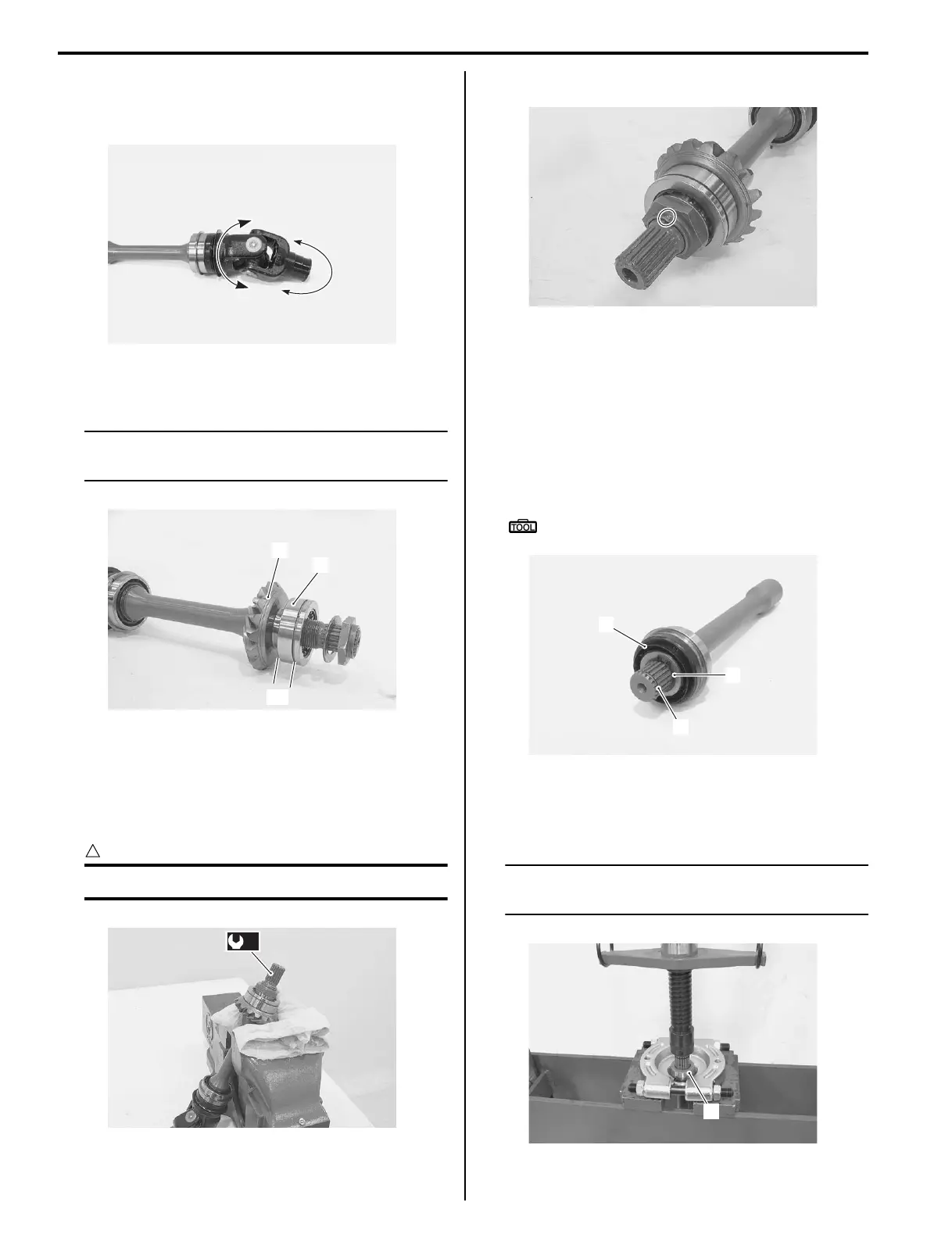 TOOL