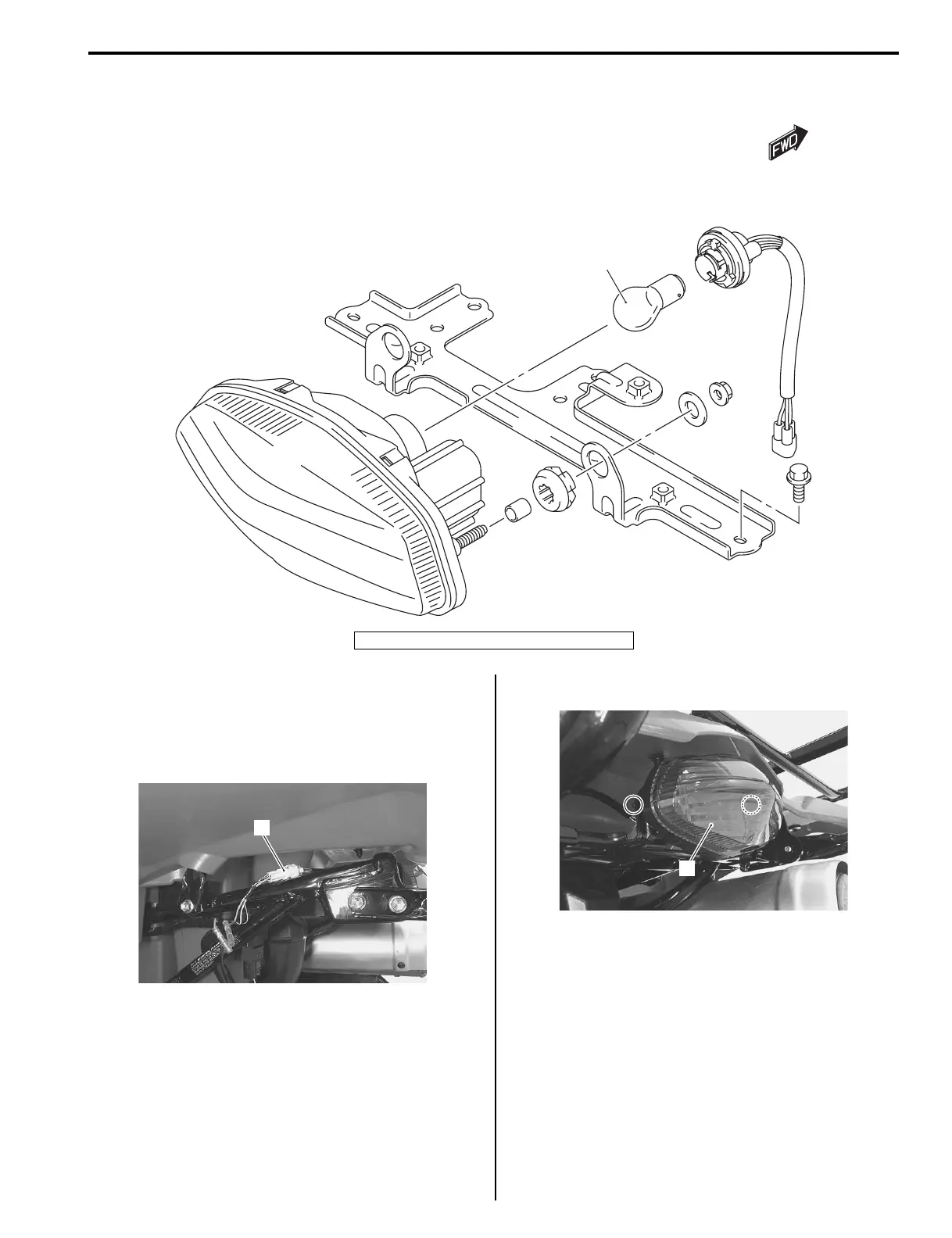 FWD