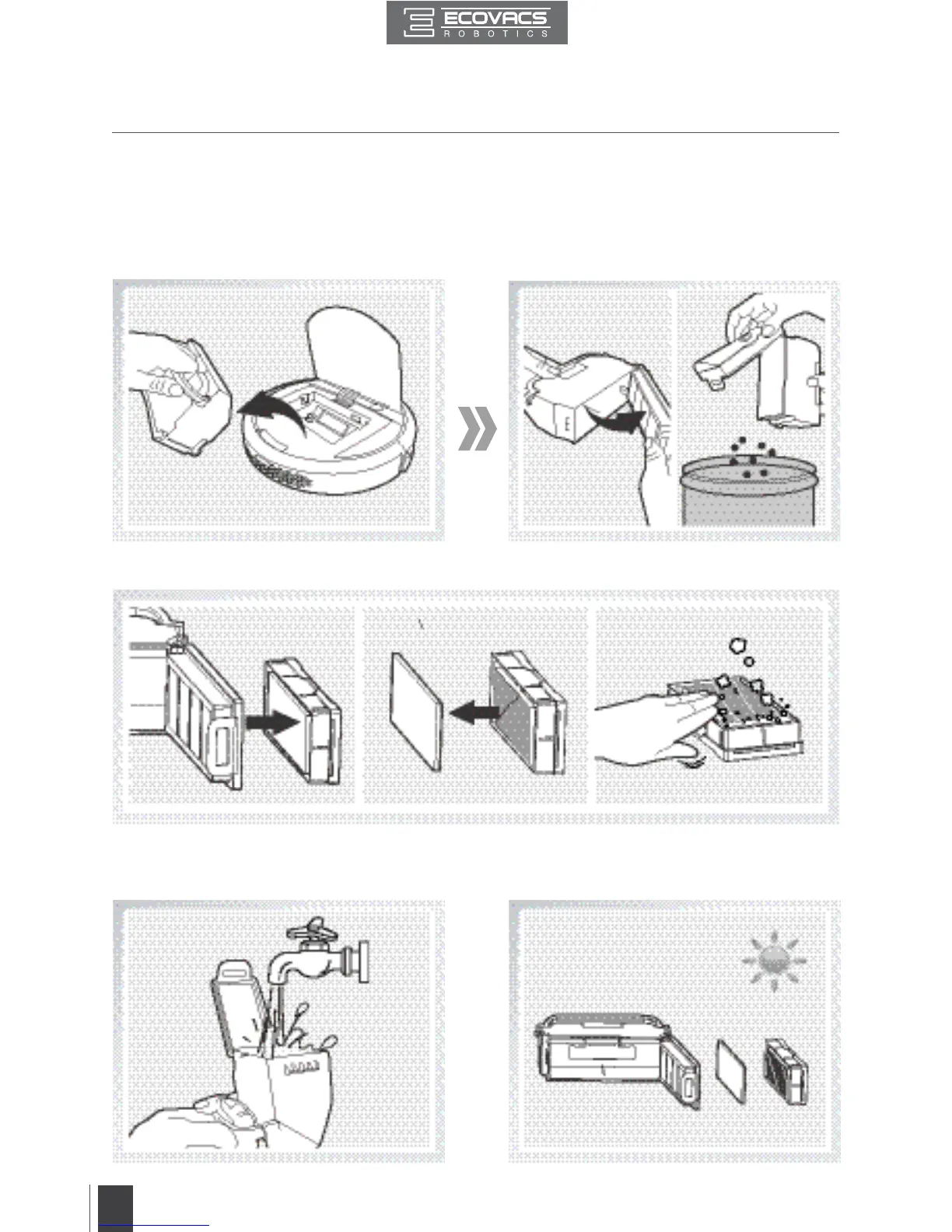 ECOVACS
ROBOTICS