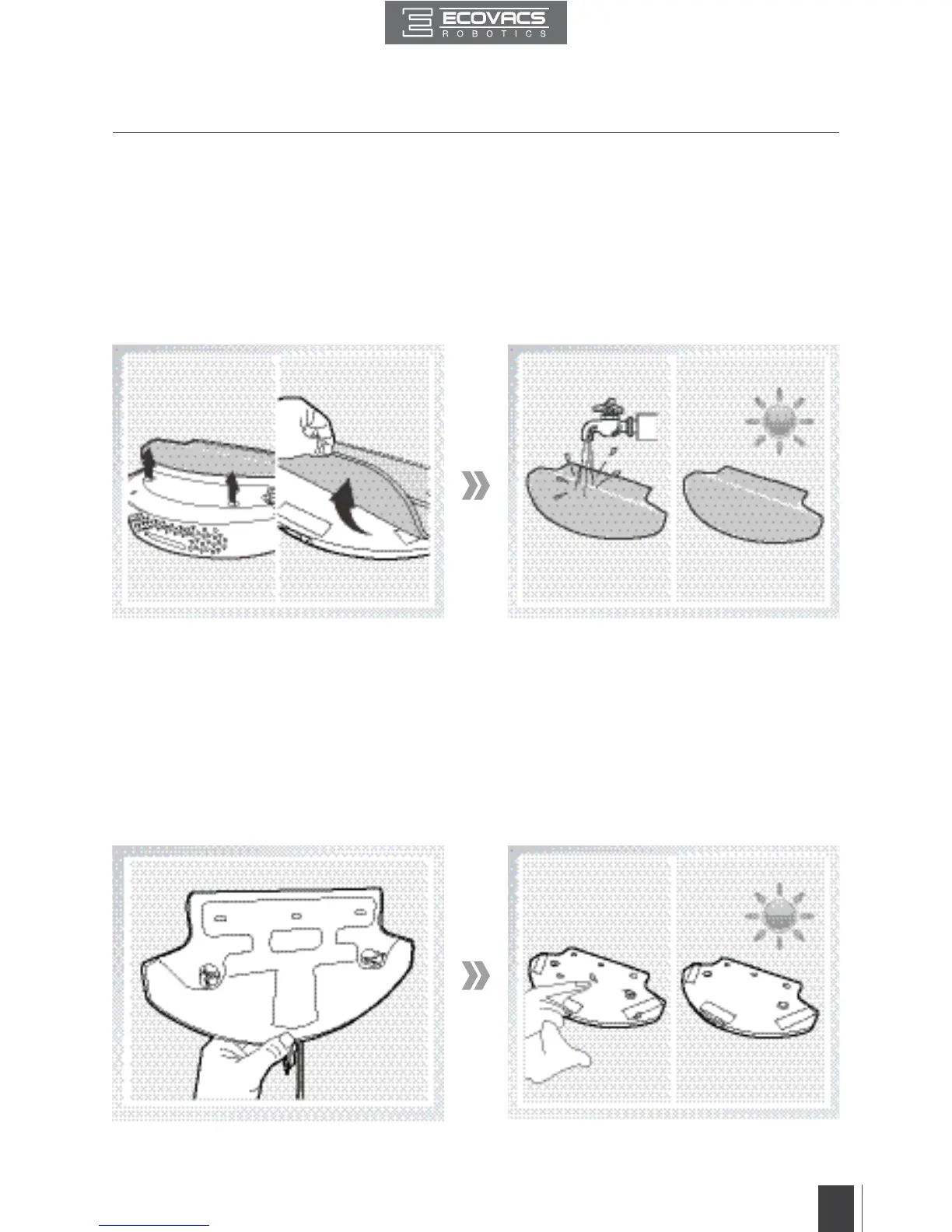 ECOVACS
ROBOTICS