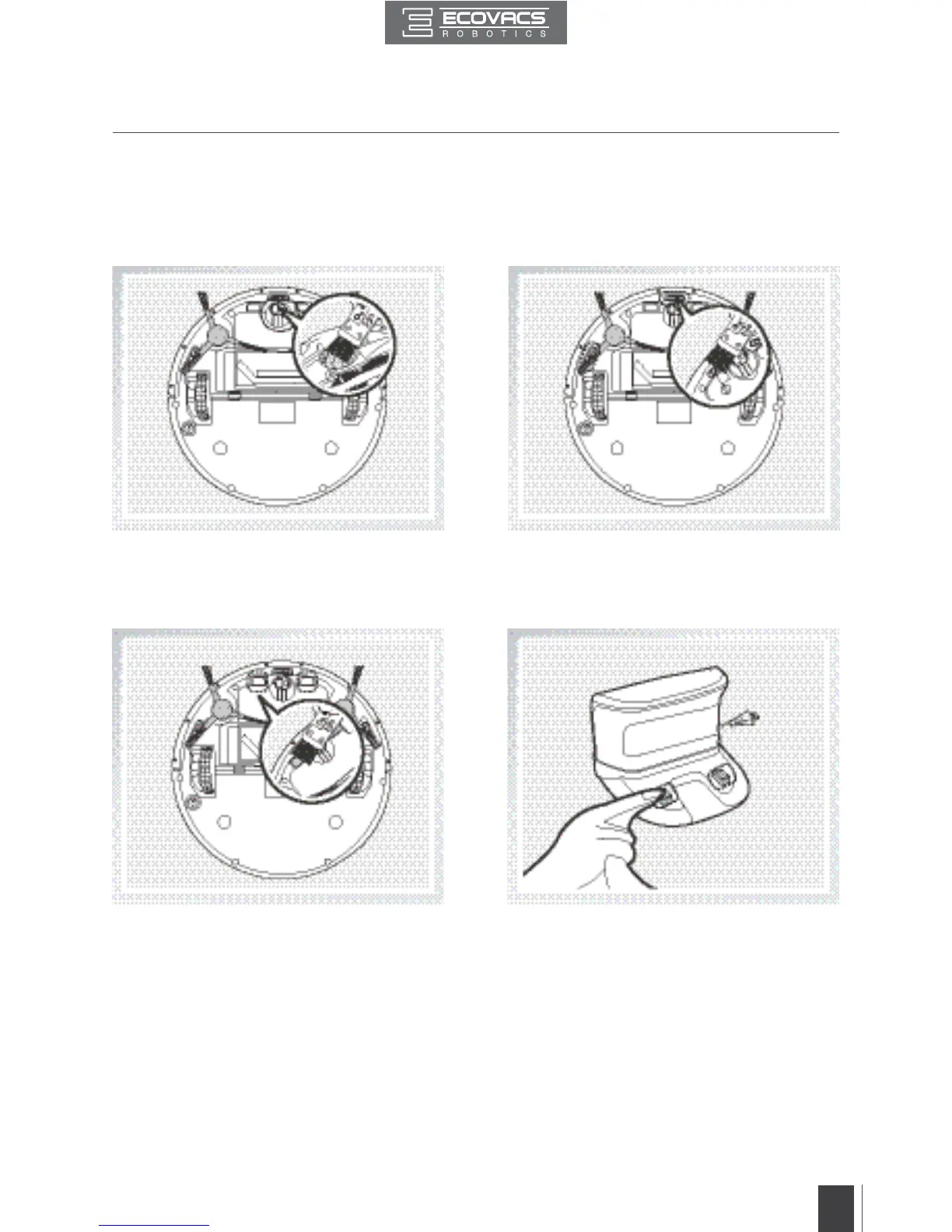 ECOVACS
ROBOTICS