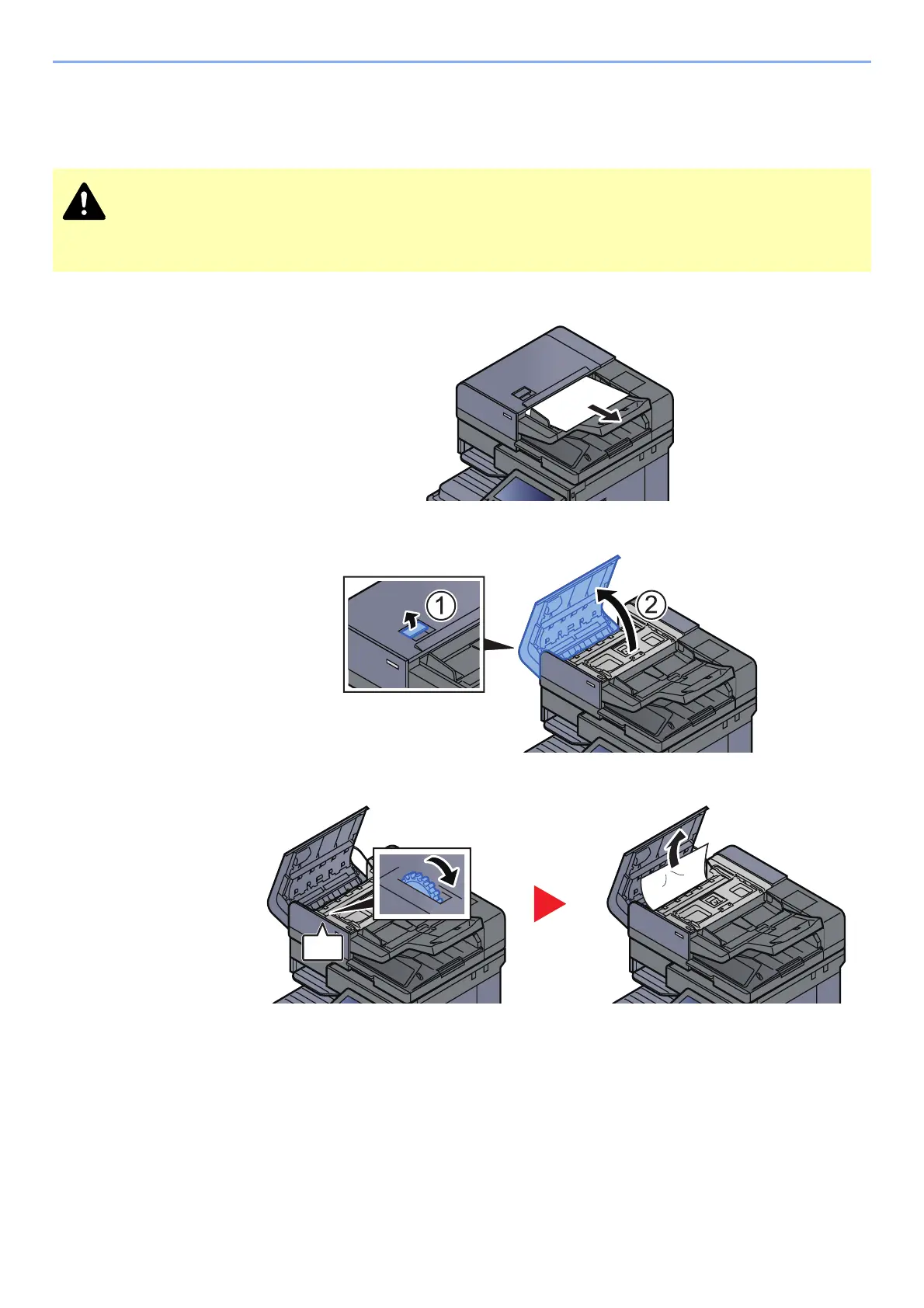 1

2