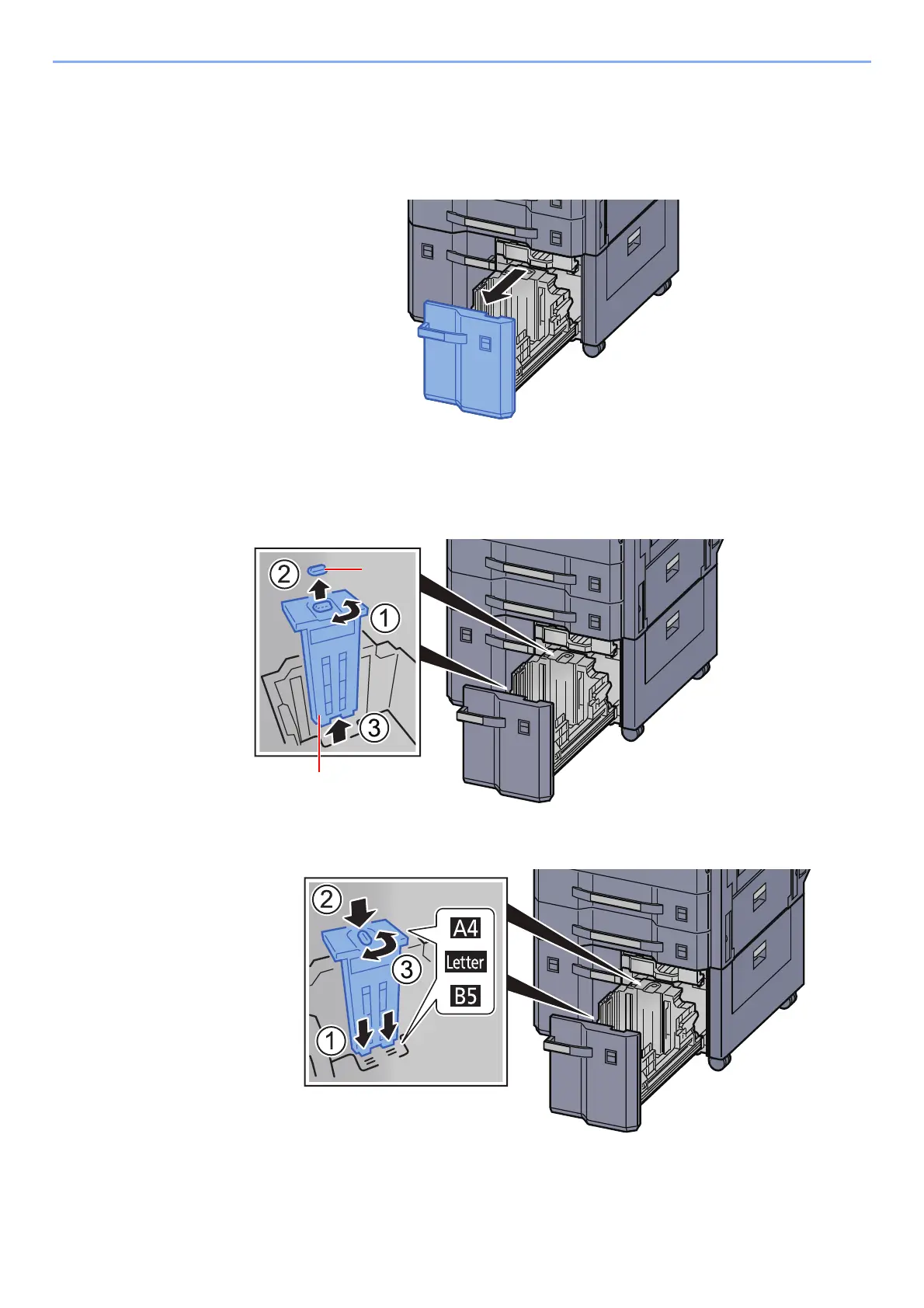 2

1

3

2

3

1

A4

Letter

B5