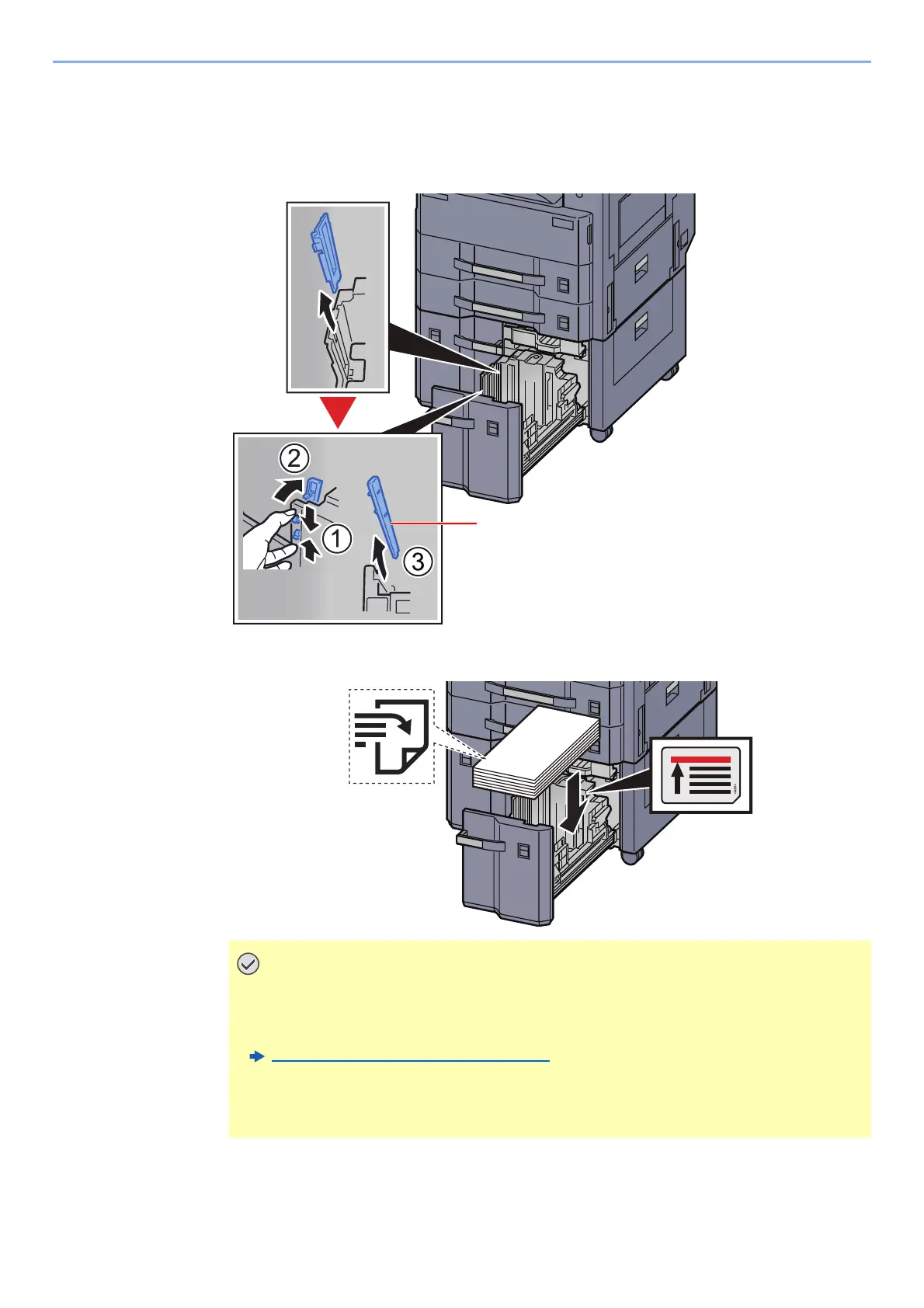 ②

①

③