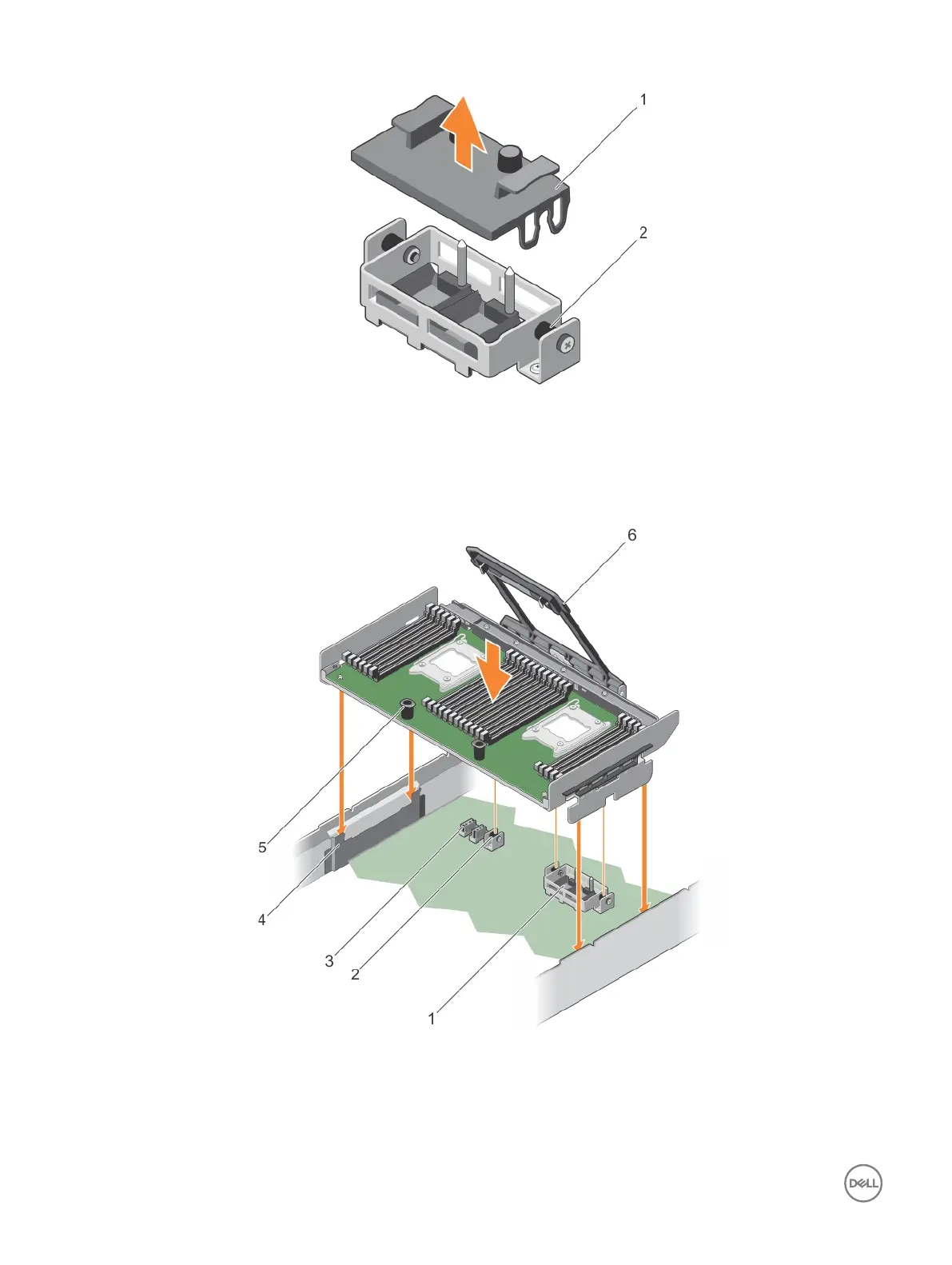 1

2

6

5

4

3

2

1

DELL