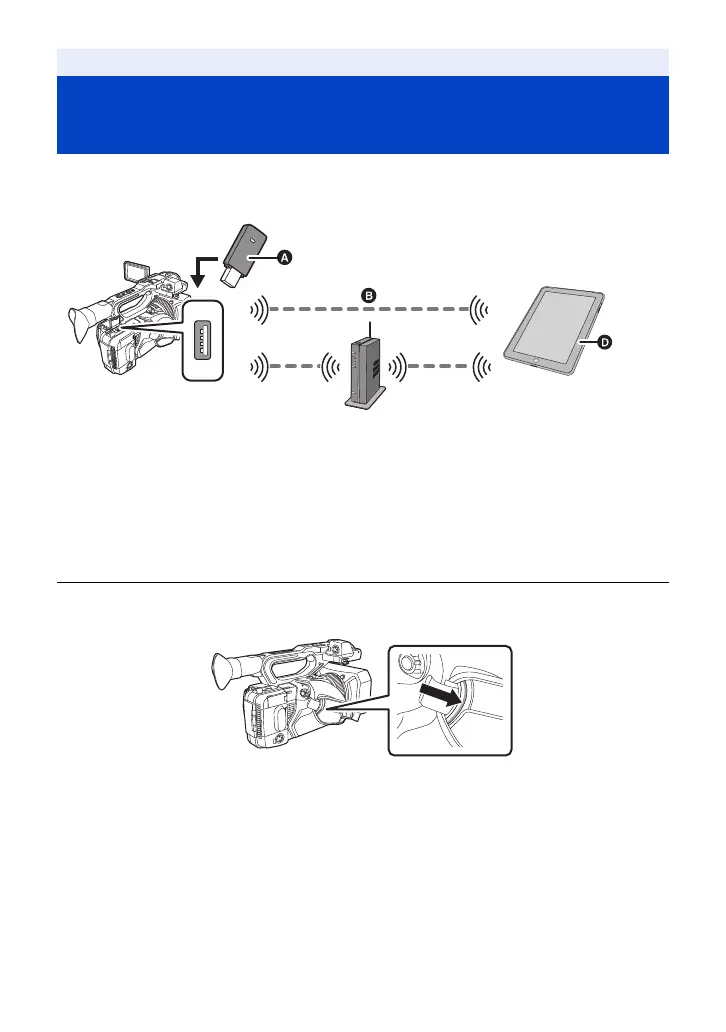 A

B

D