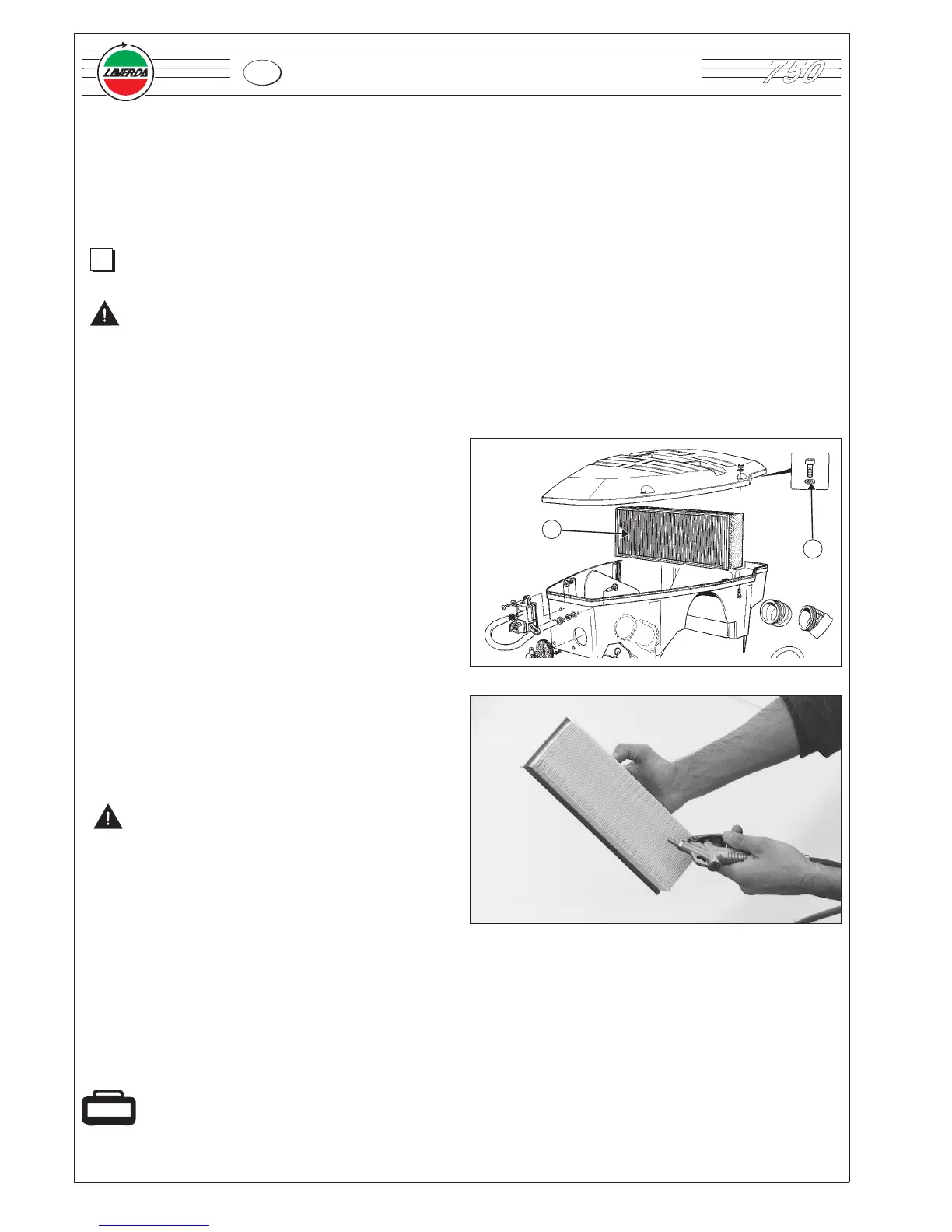 LAVERDA

750