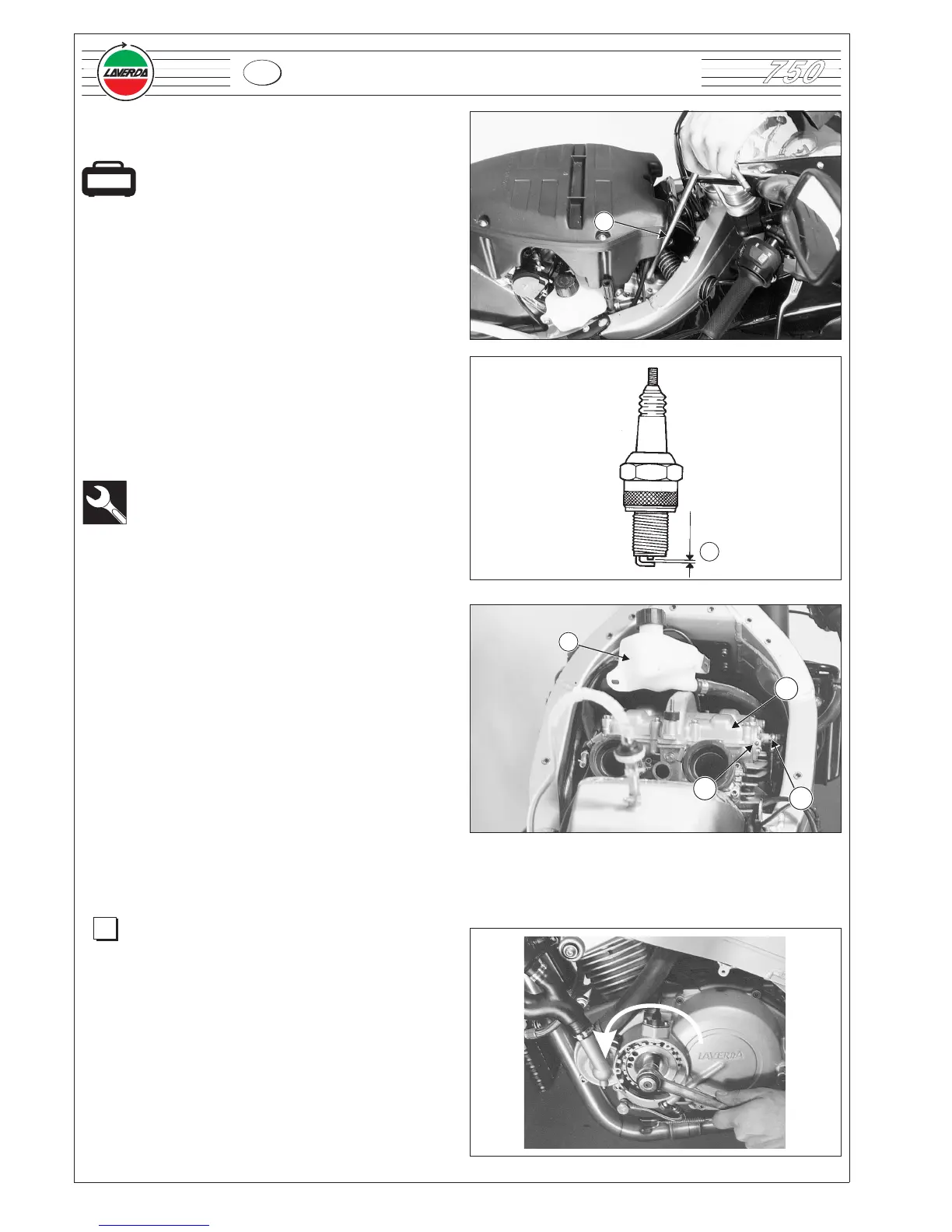 LAVERDA

750

LAVERDA