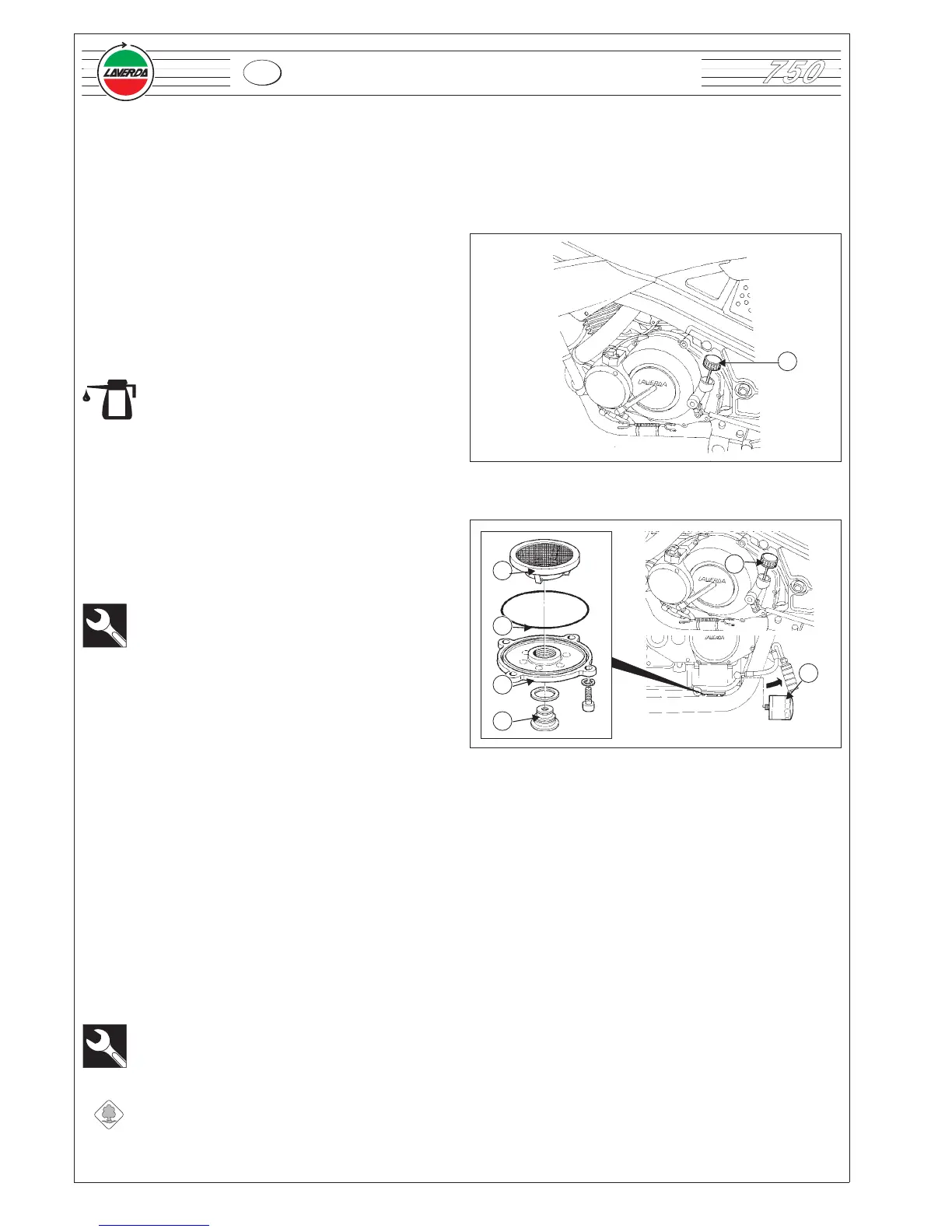 LAVERDA

750

LAVERDA

LAVERDA

LAVERDA