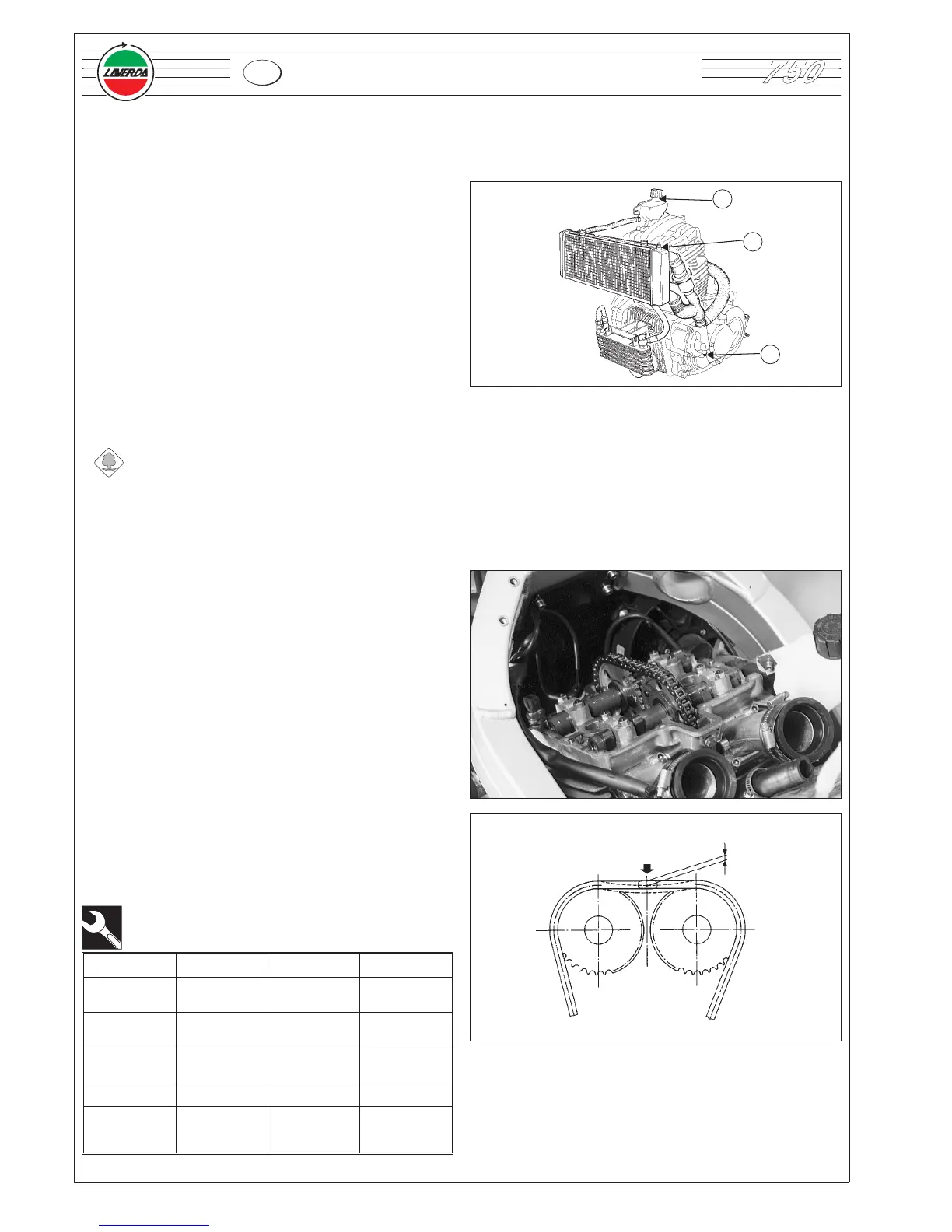 LAVERDA

750