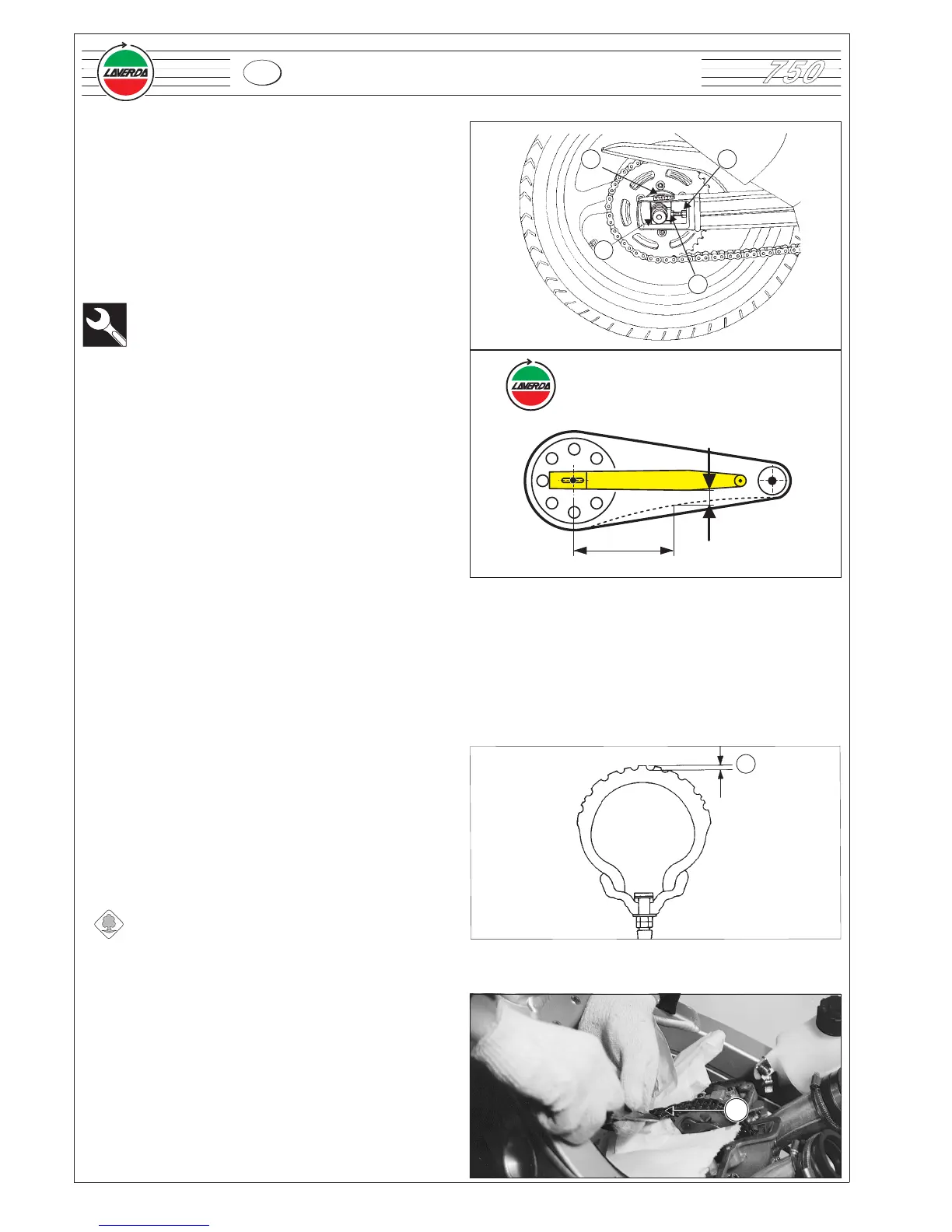 LAVERDA

750

LAVERDA