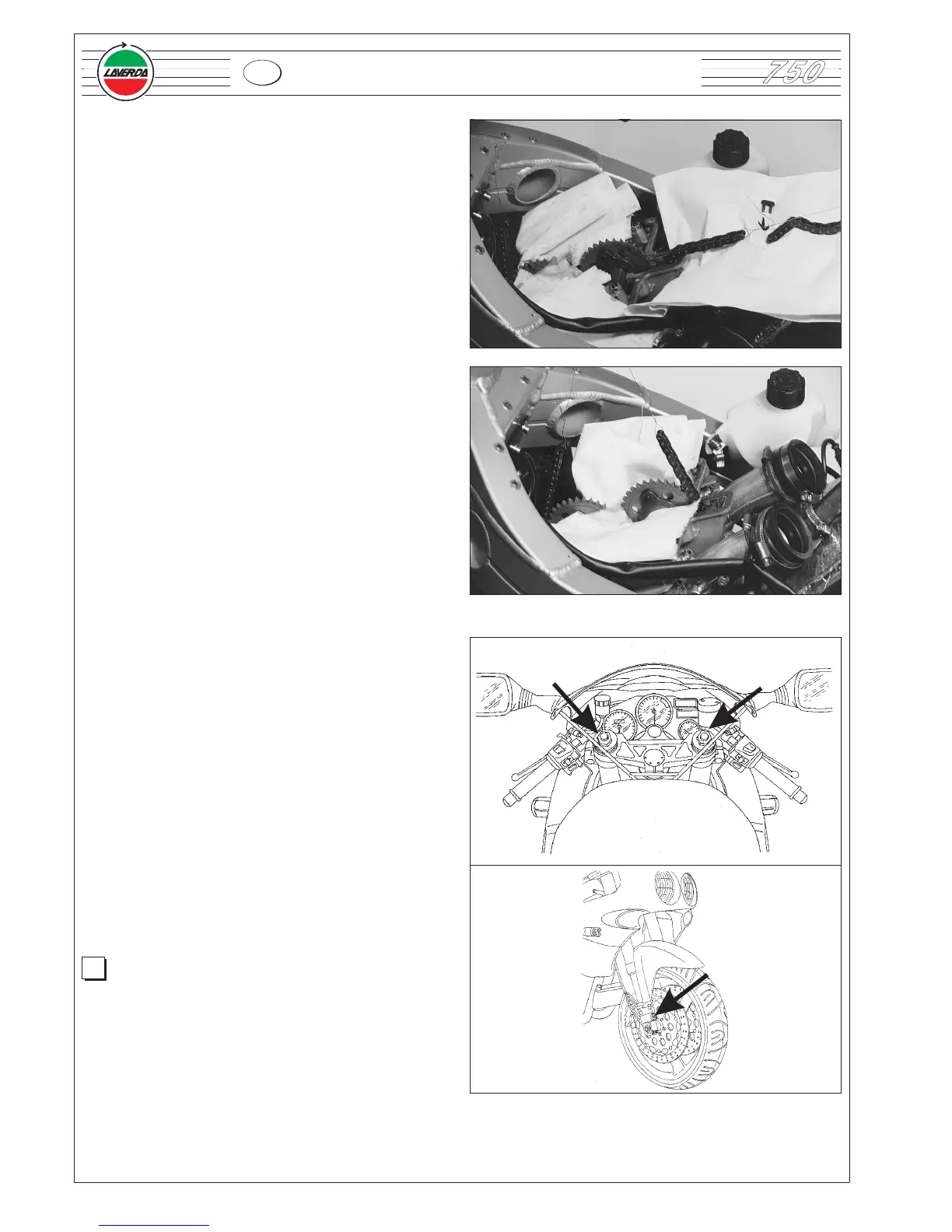 LAVERDA

750