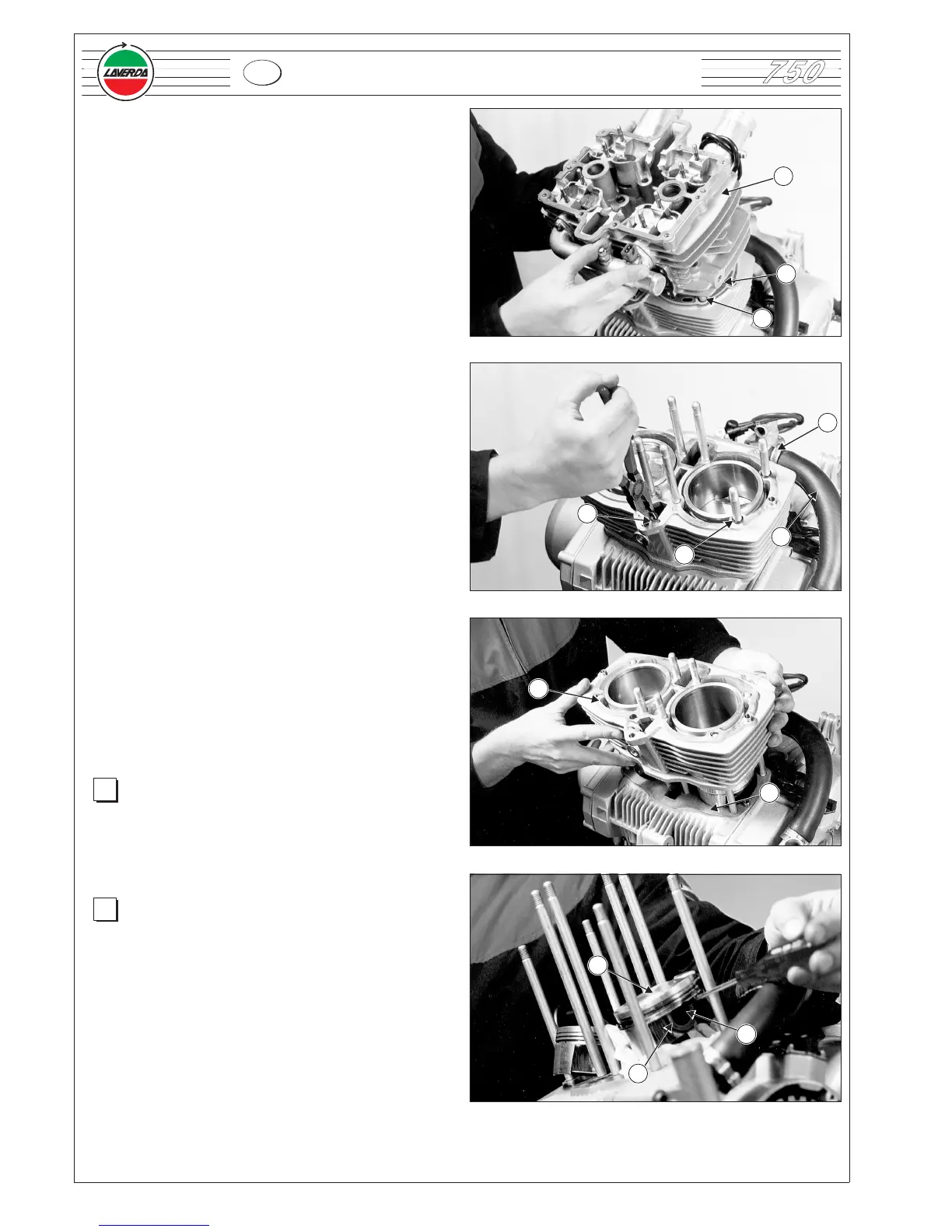 LAVERDA

750