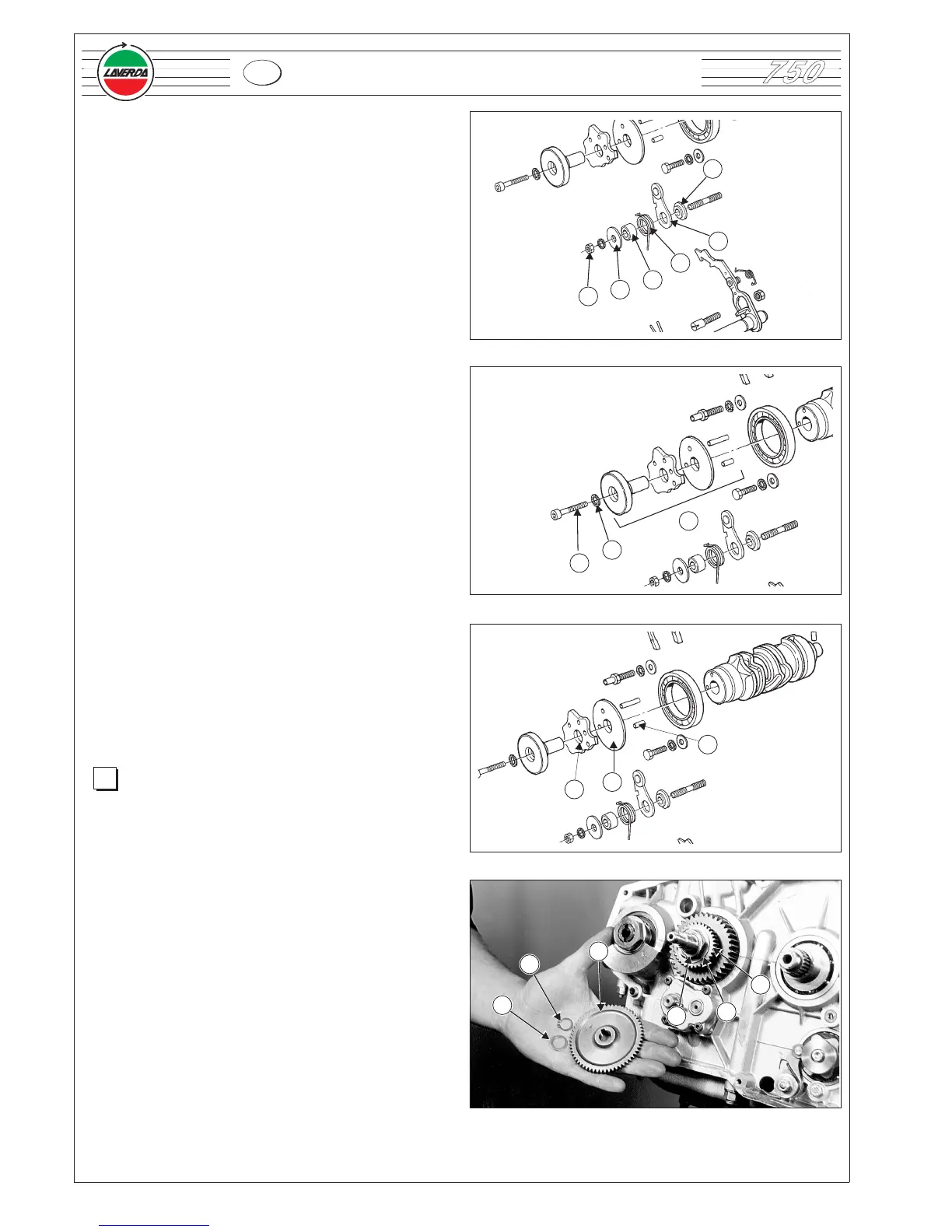 LAVERDA

750