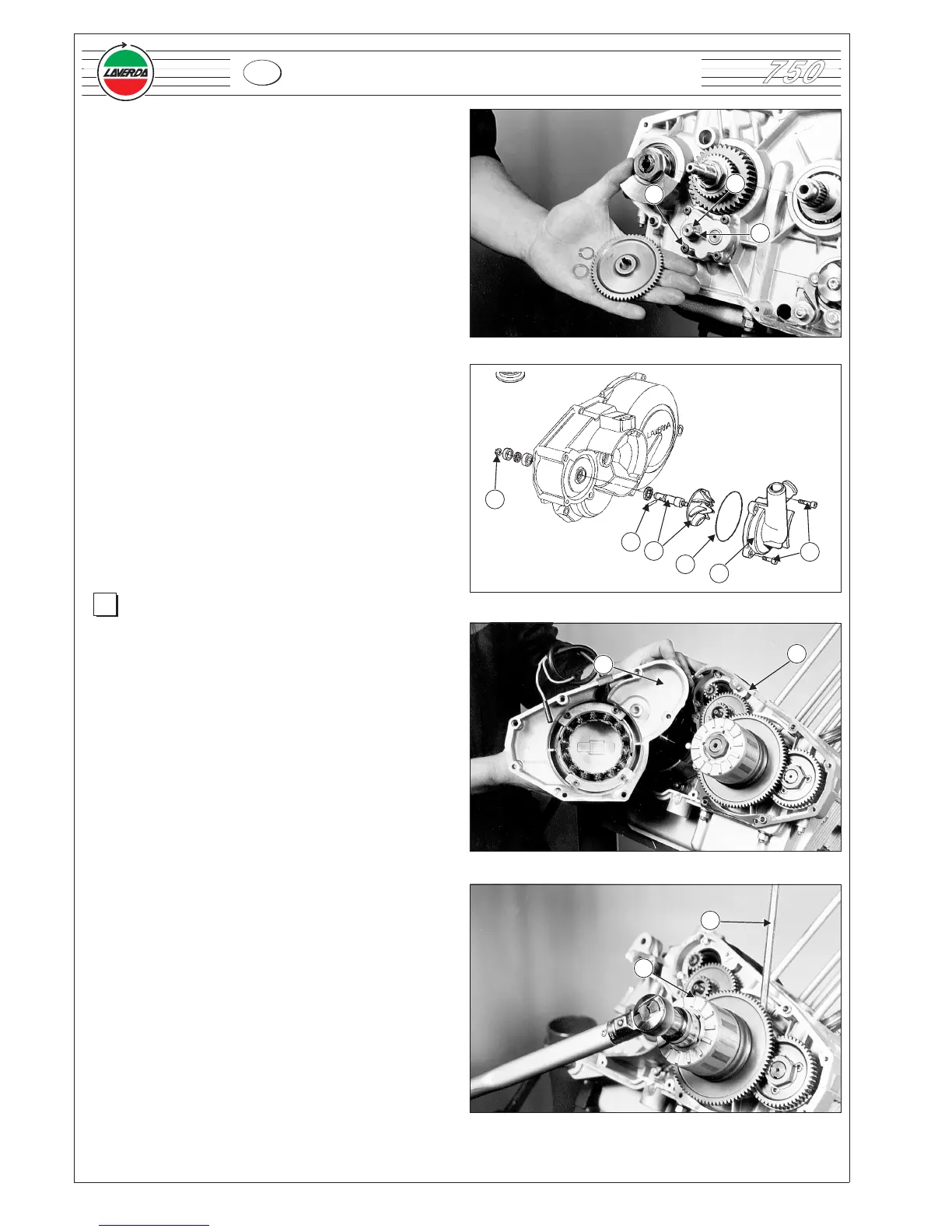 LAVERDA

750

LAVERDA