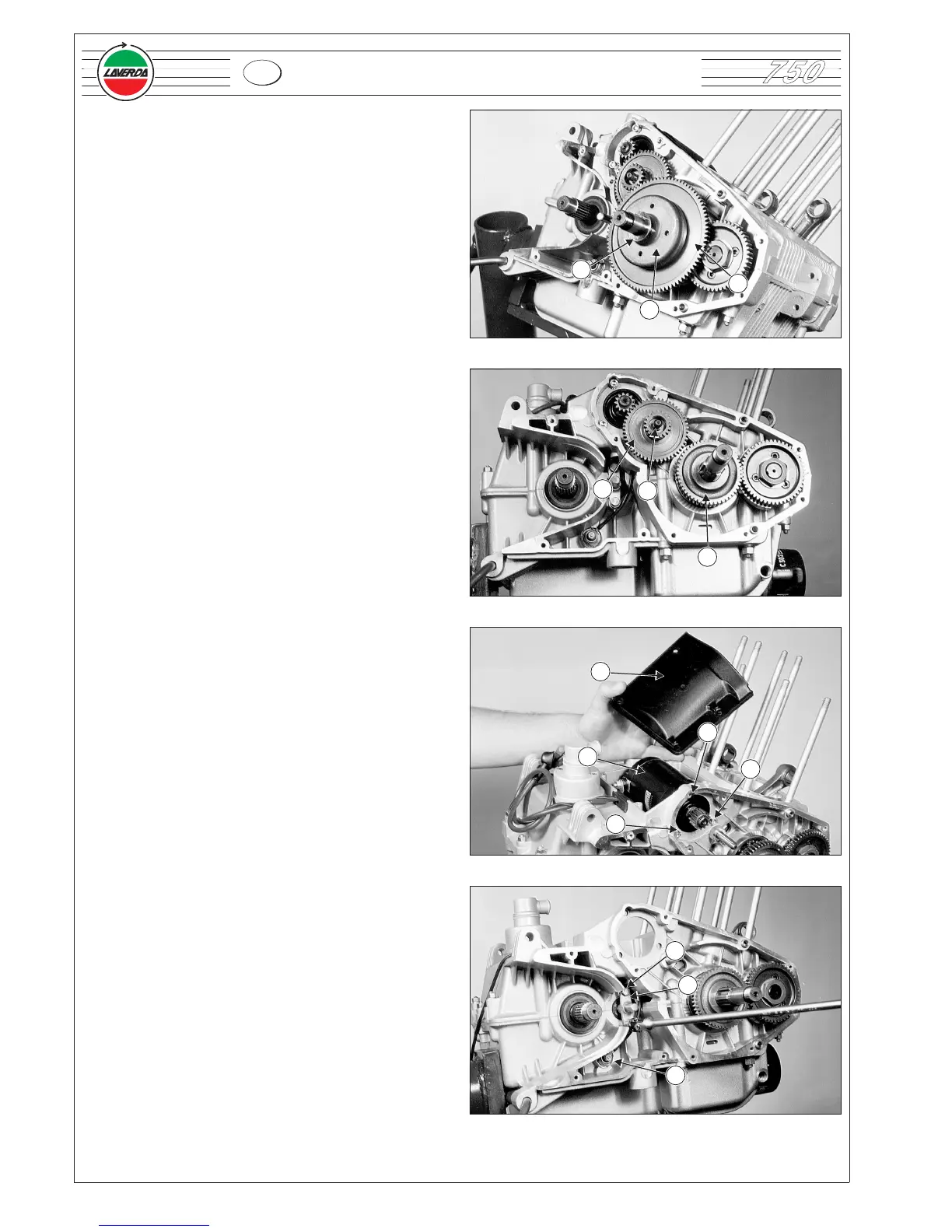 LAVERDA

750