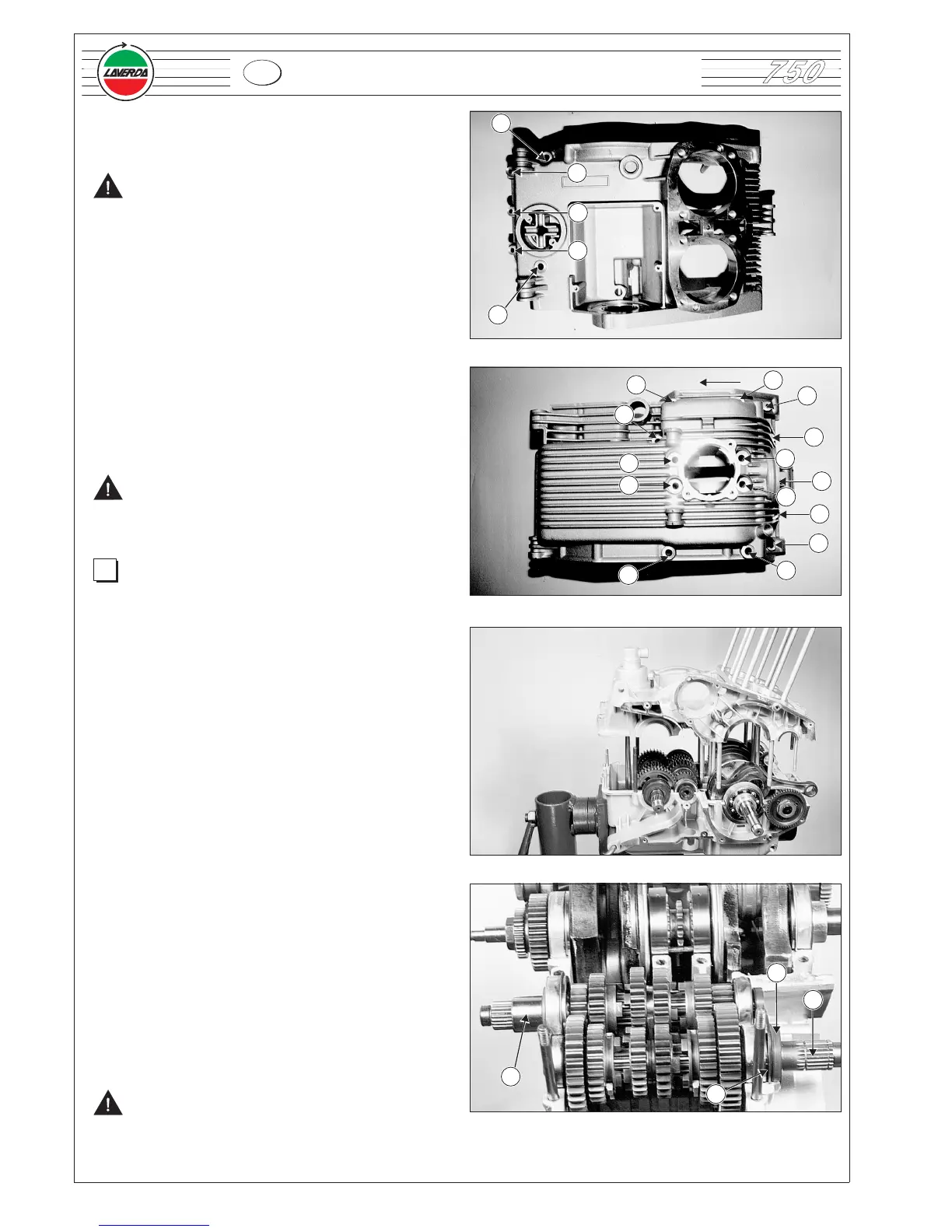 LAVERDA

750