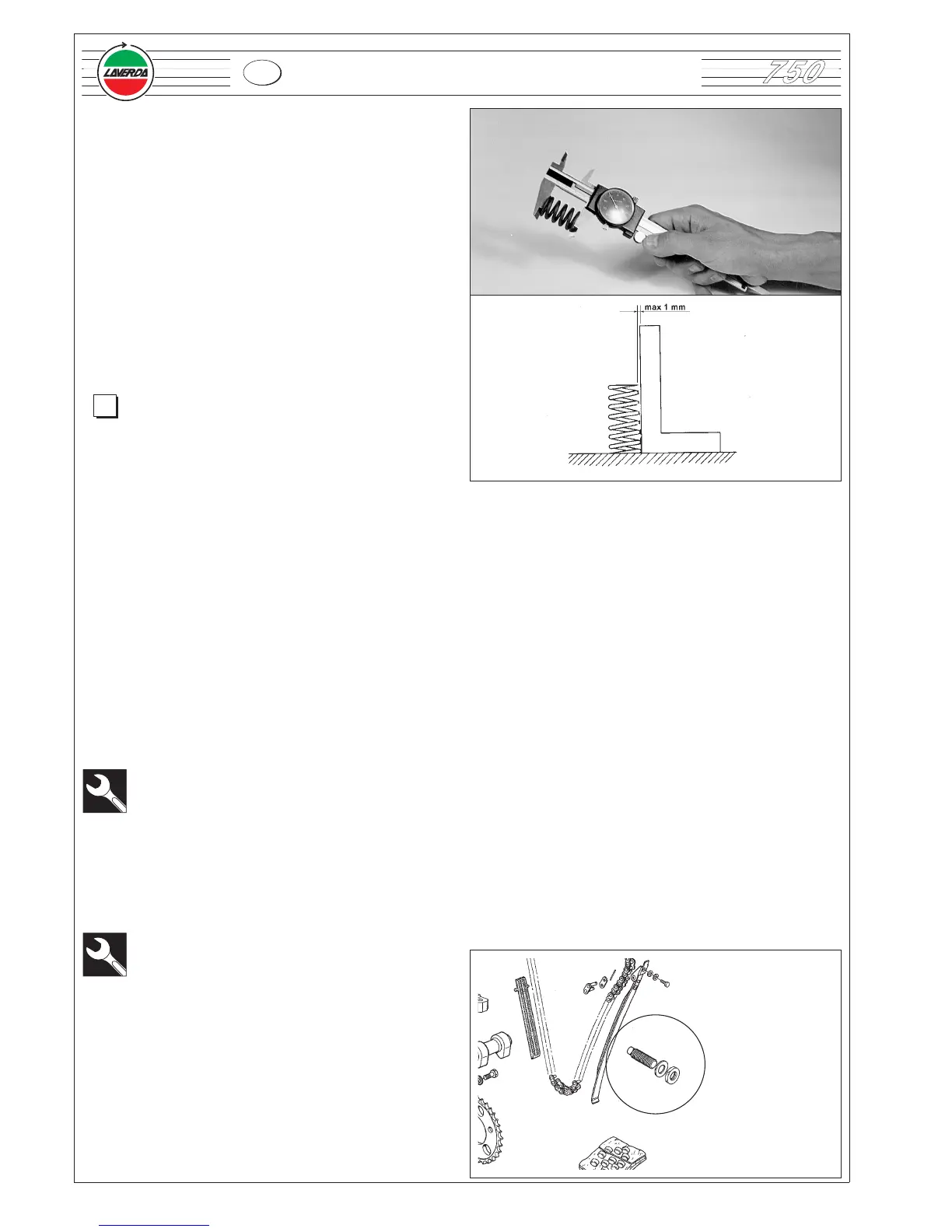 LAVERDA

750

max 1 mm