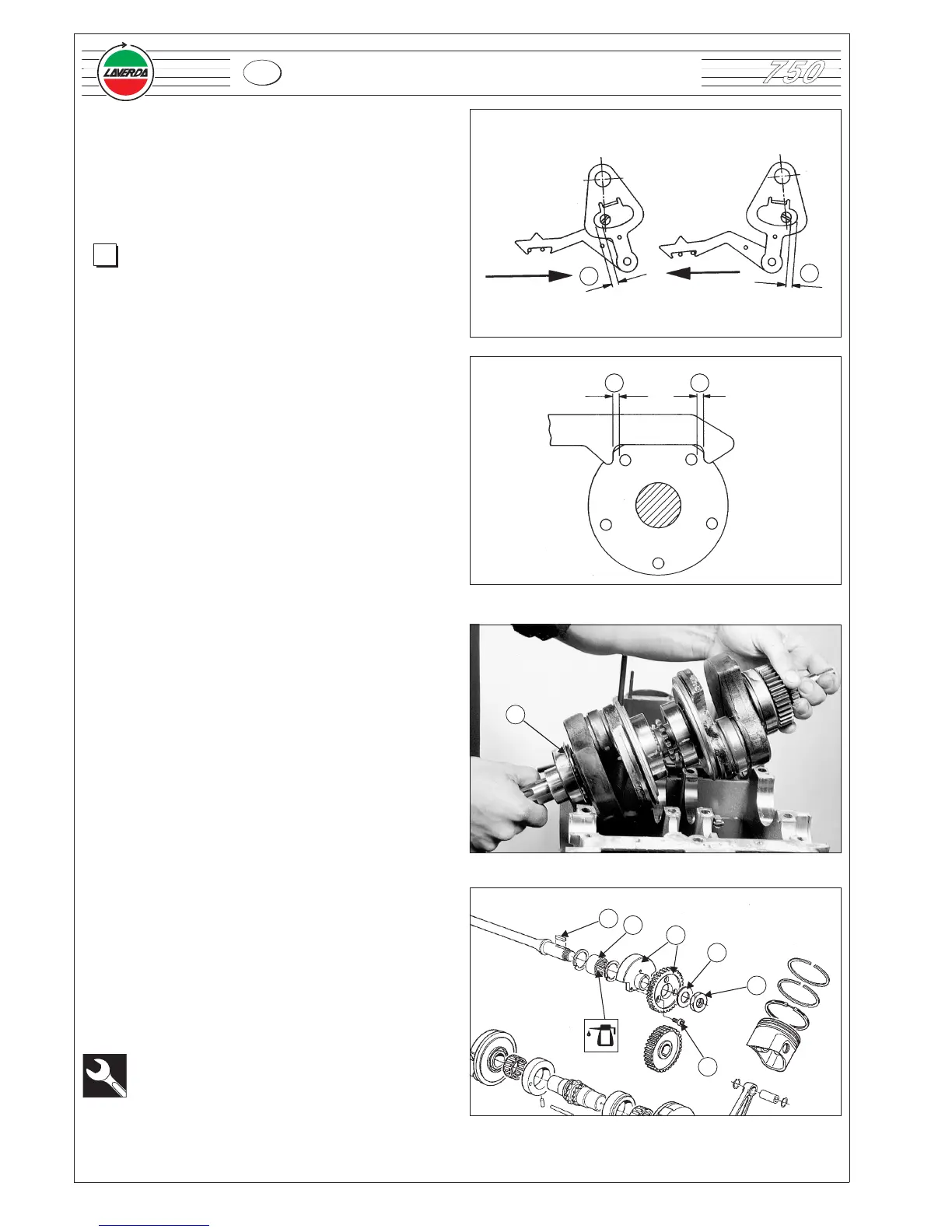 LAVERDA

750