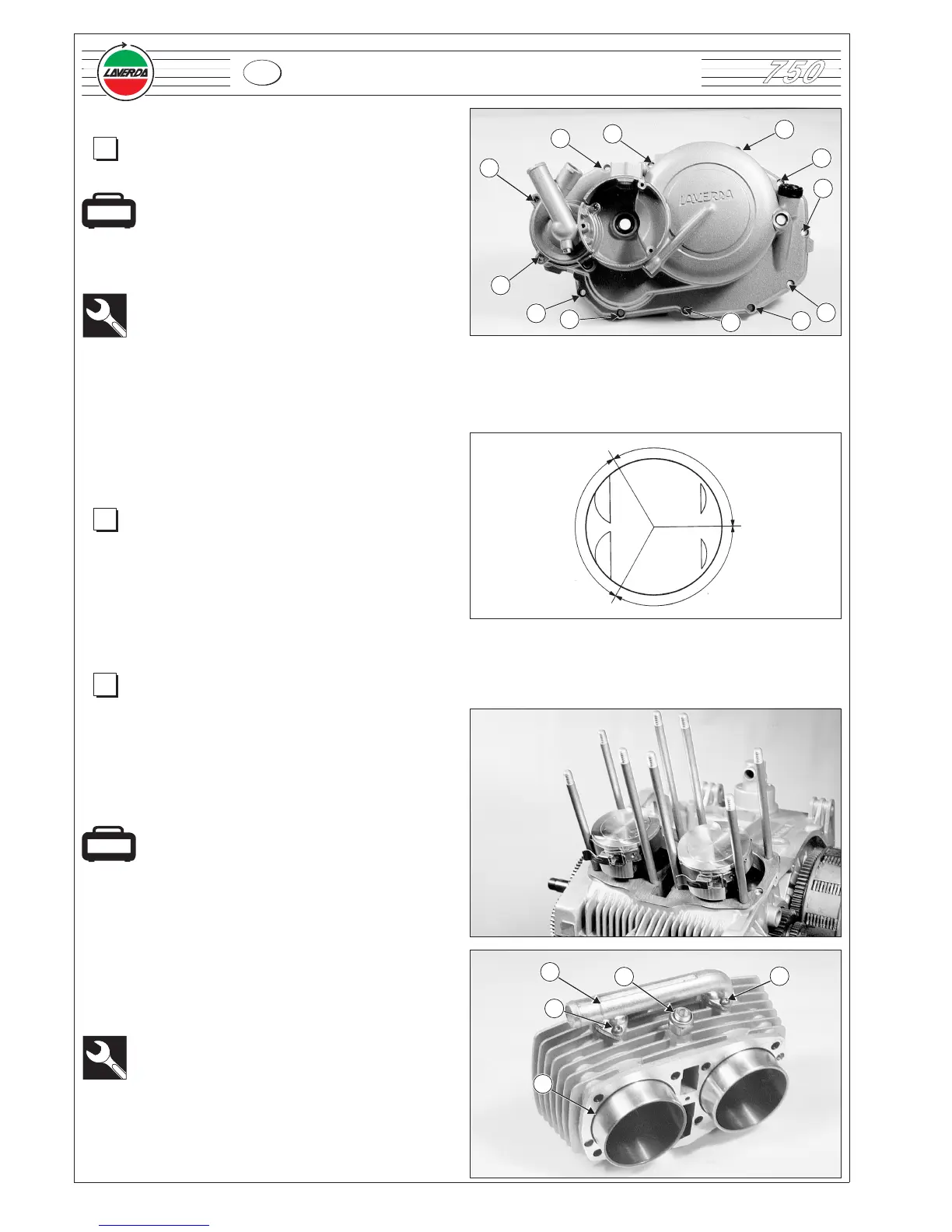 LAVERDA

750

LAVERDA