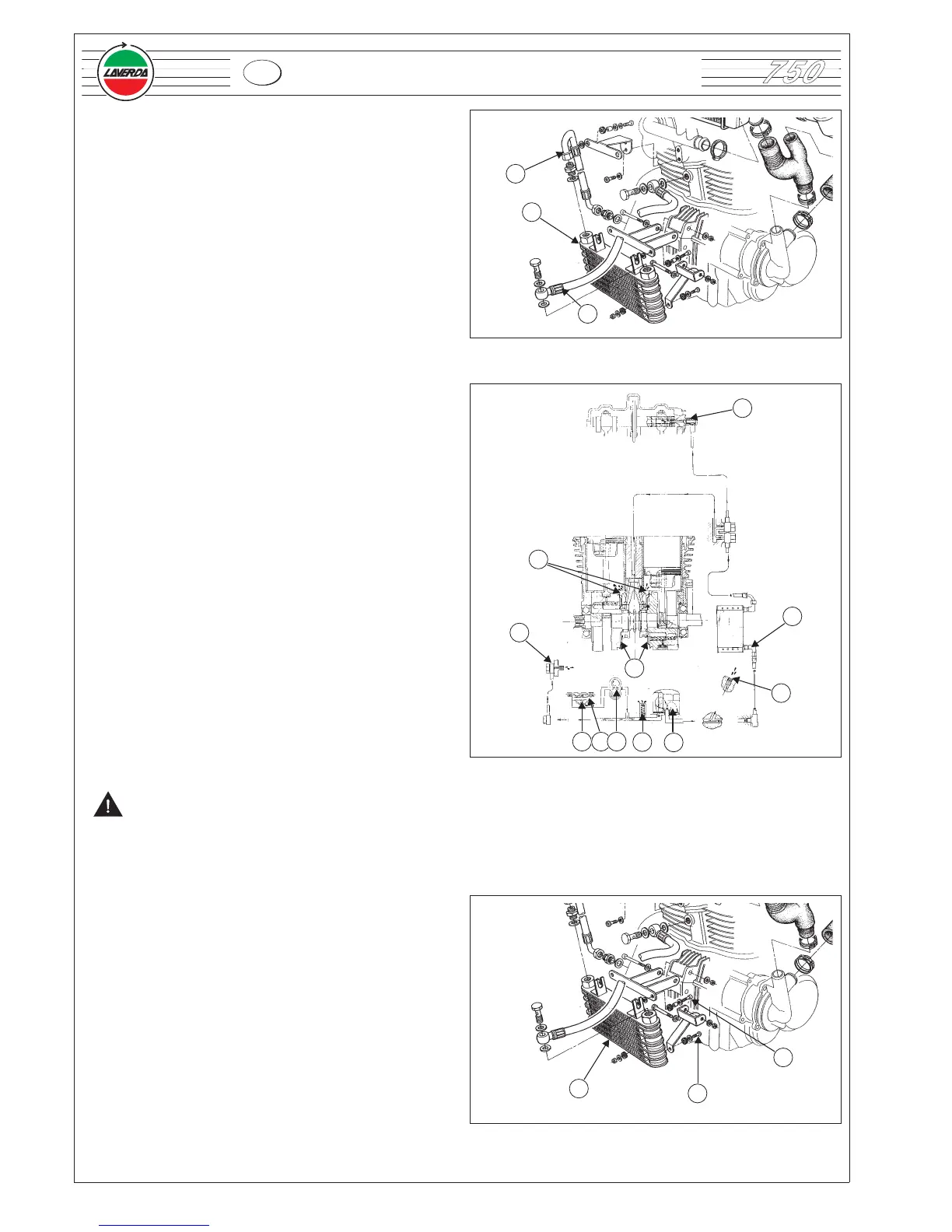 LAVERDA

750