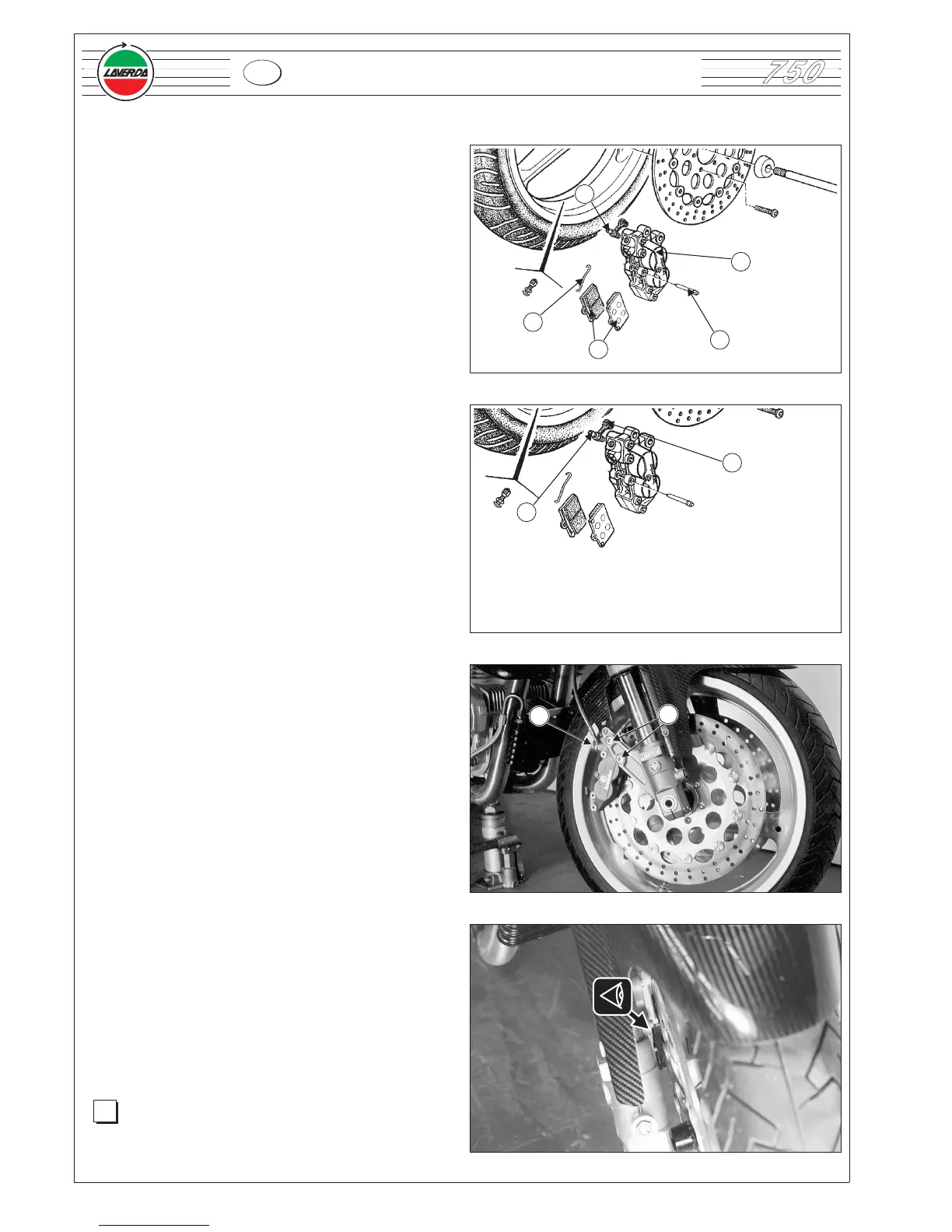 LAVERDA

750