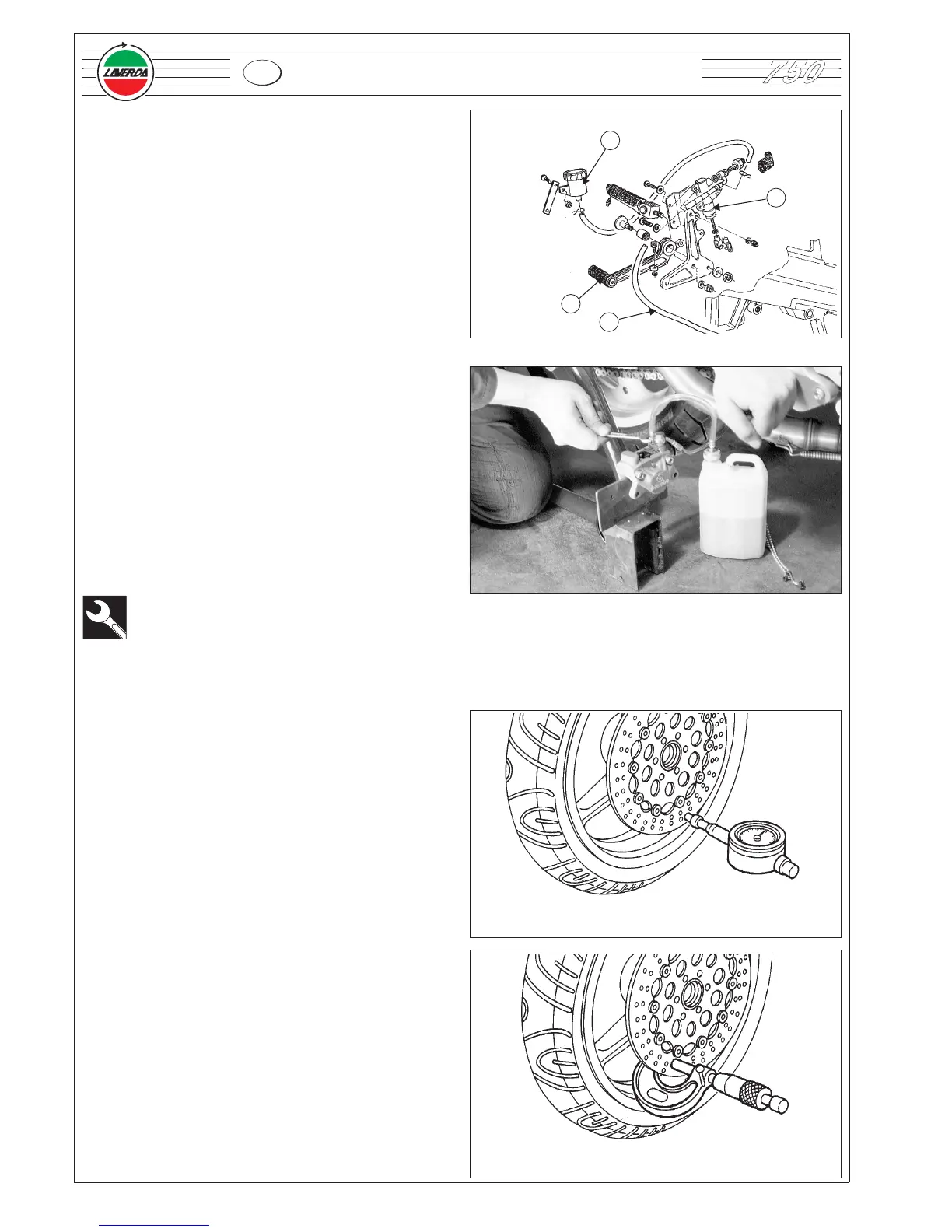 LAVERDA

750