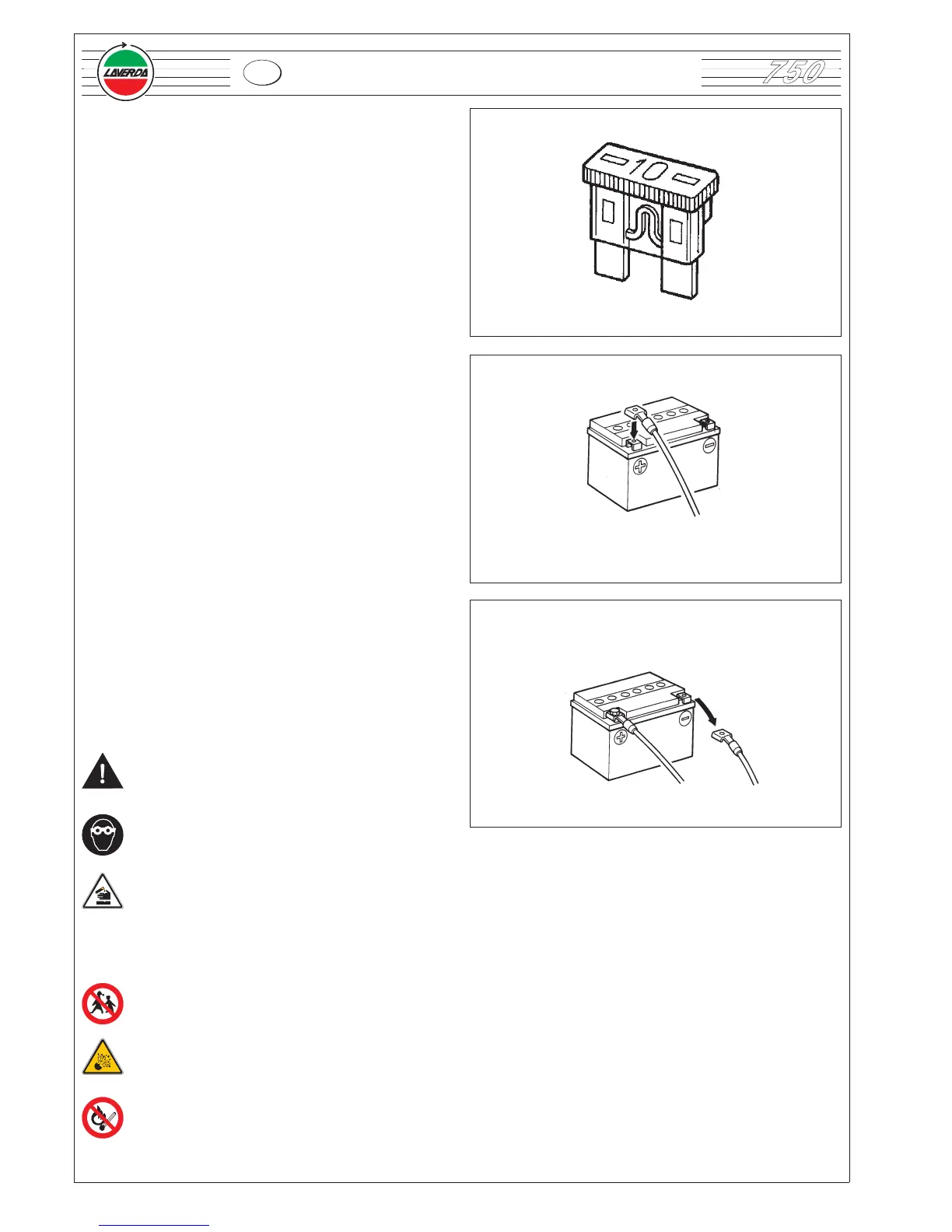 LAVERDA

750

10