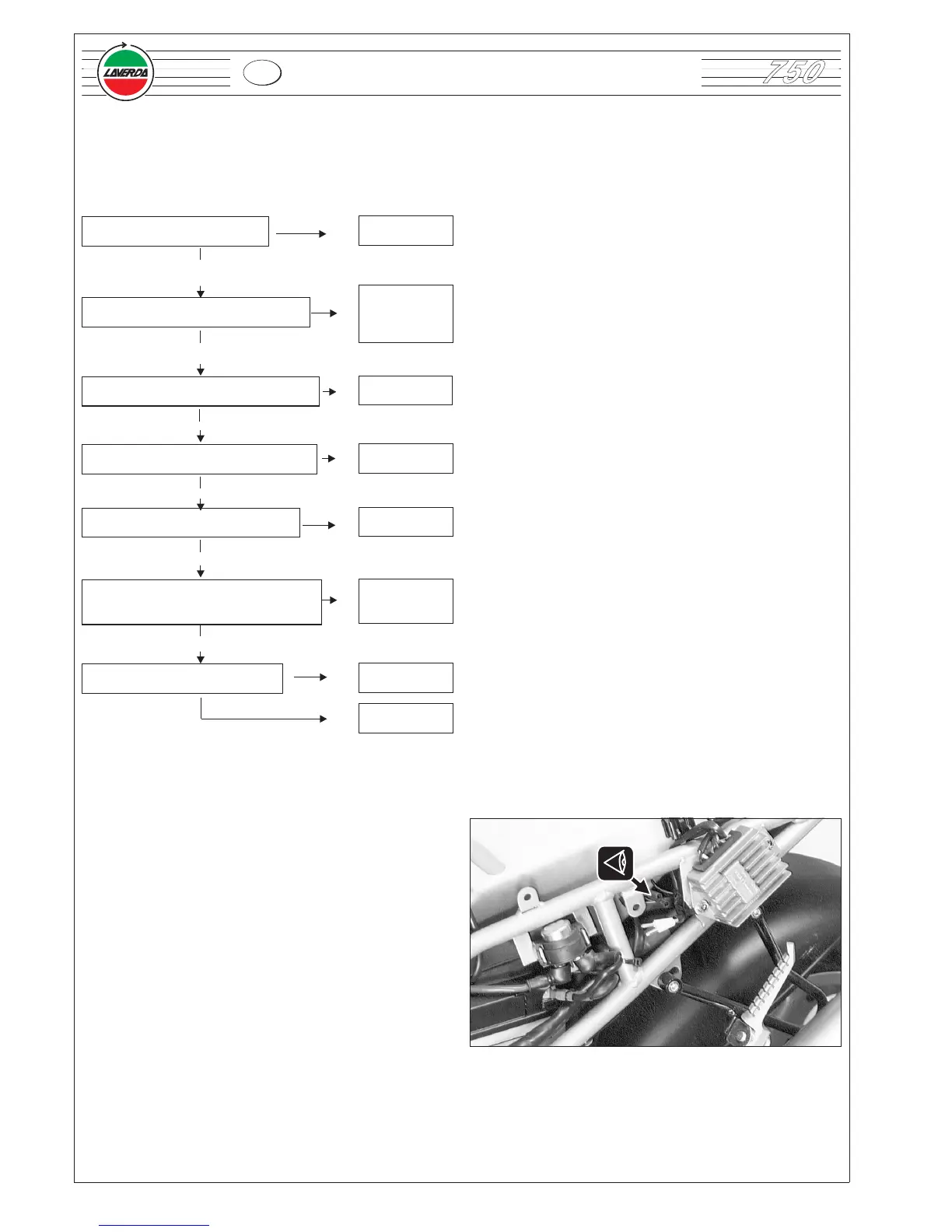 LAVERDA

750