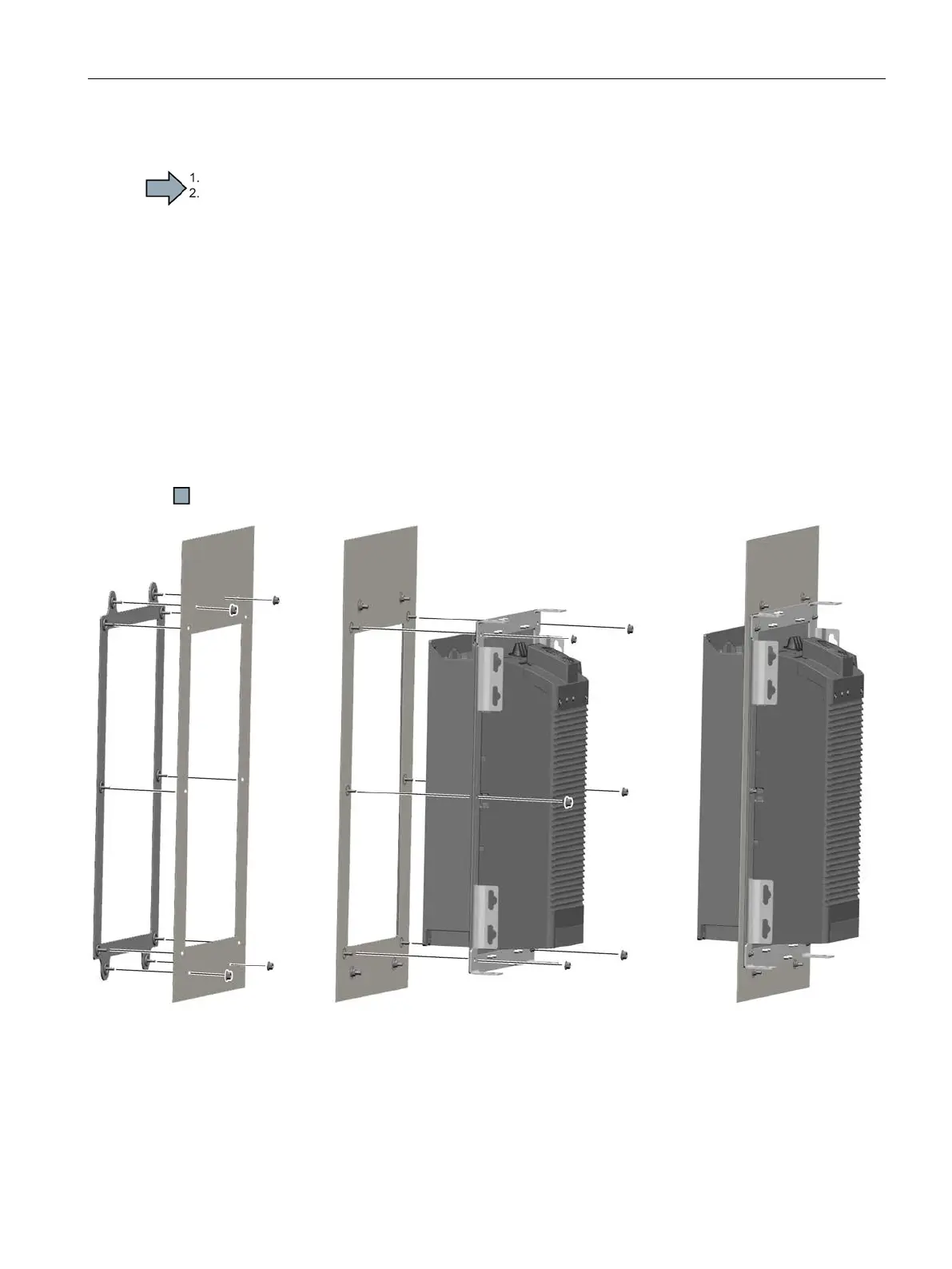 1.
2.