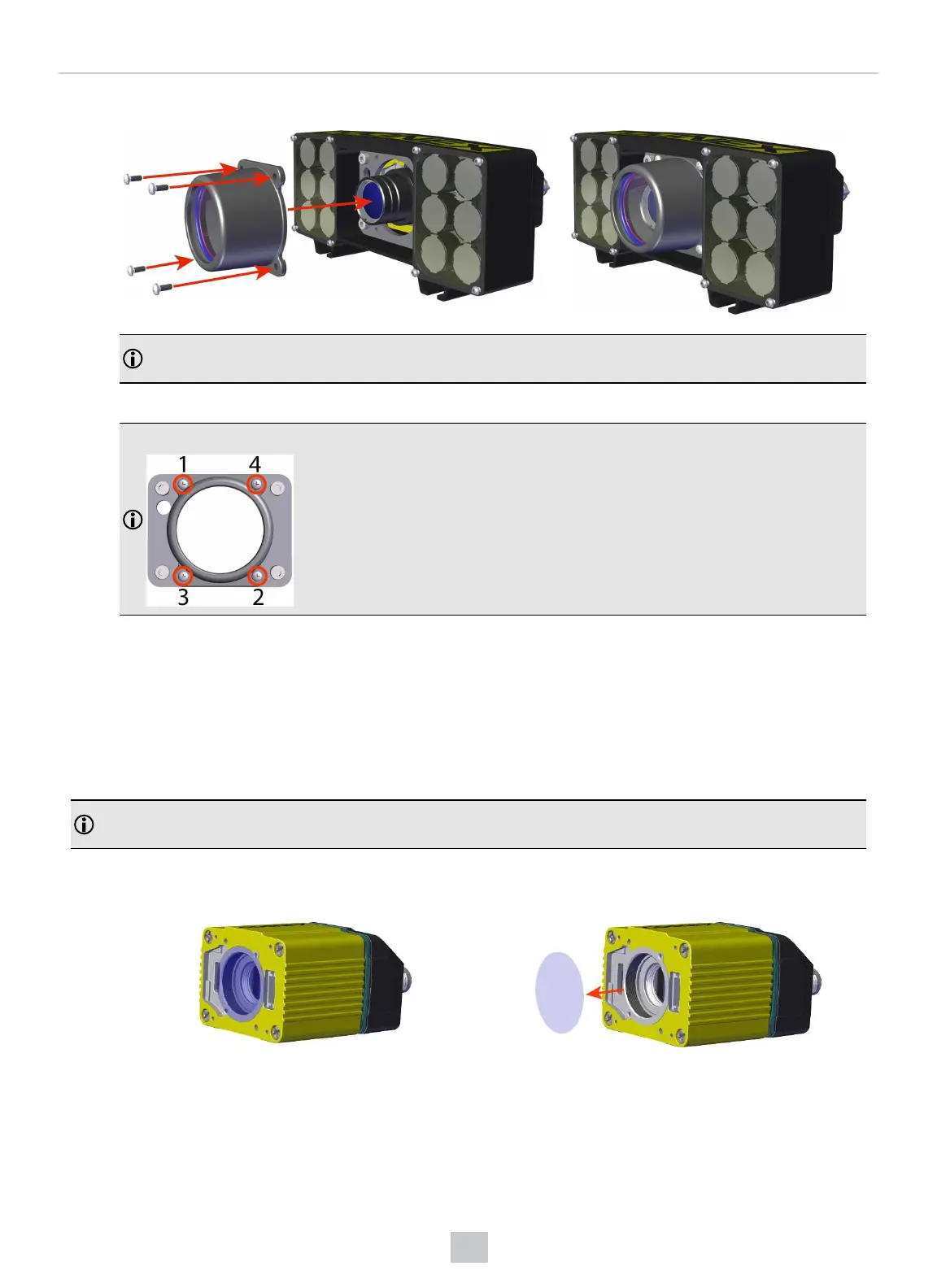 1
4
3
2