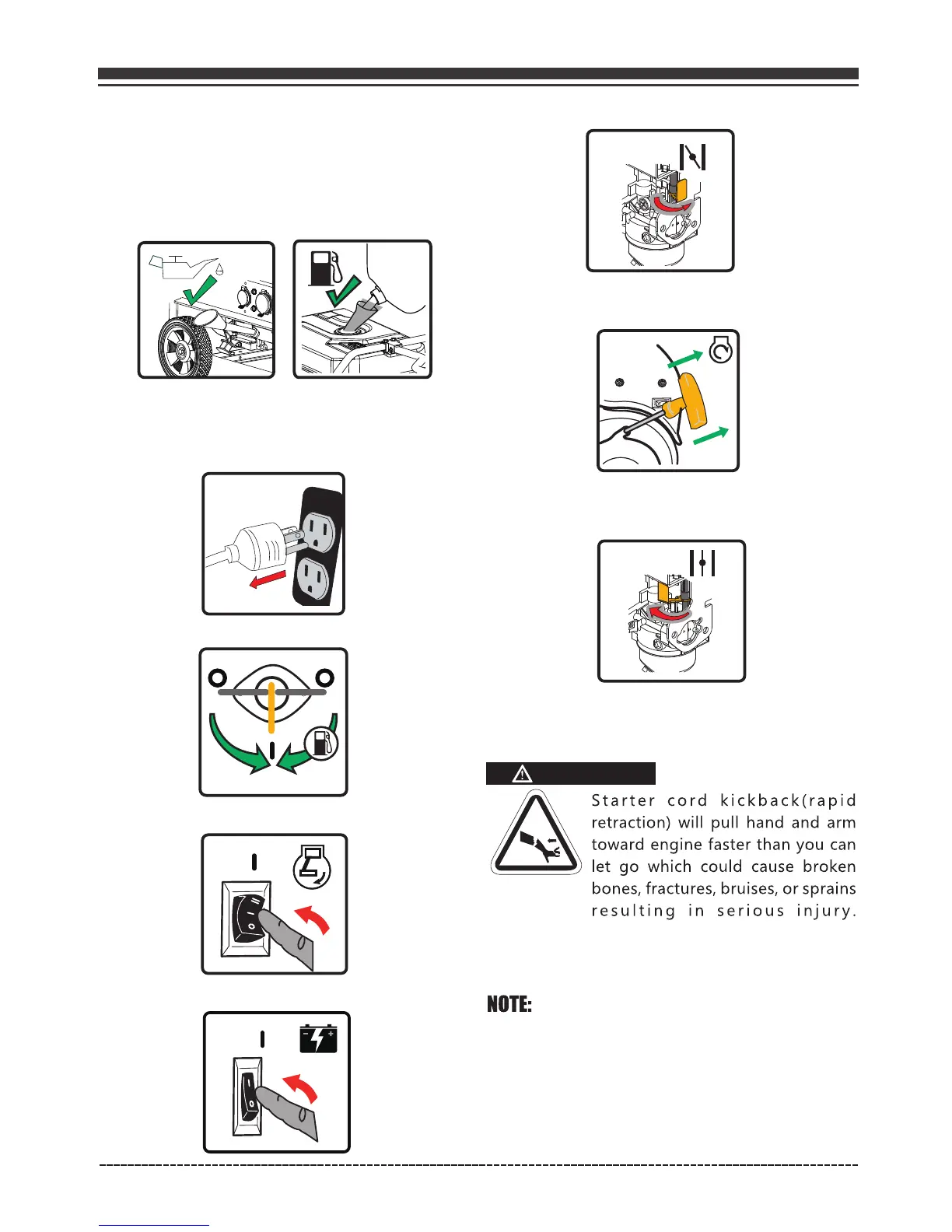 Starter cord kickback(rapid retraction) will pull hand and arm toward engine faster than you can let go which could cause broken bones, fractures, bruises, or sprains resulting in serious injury.

NOTE: