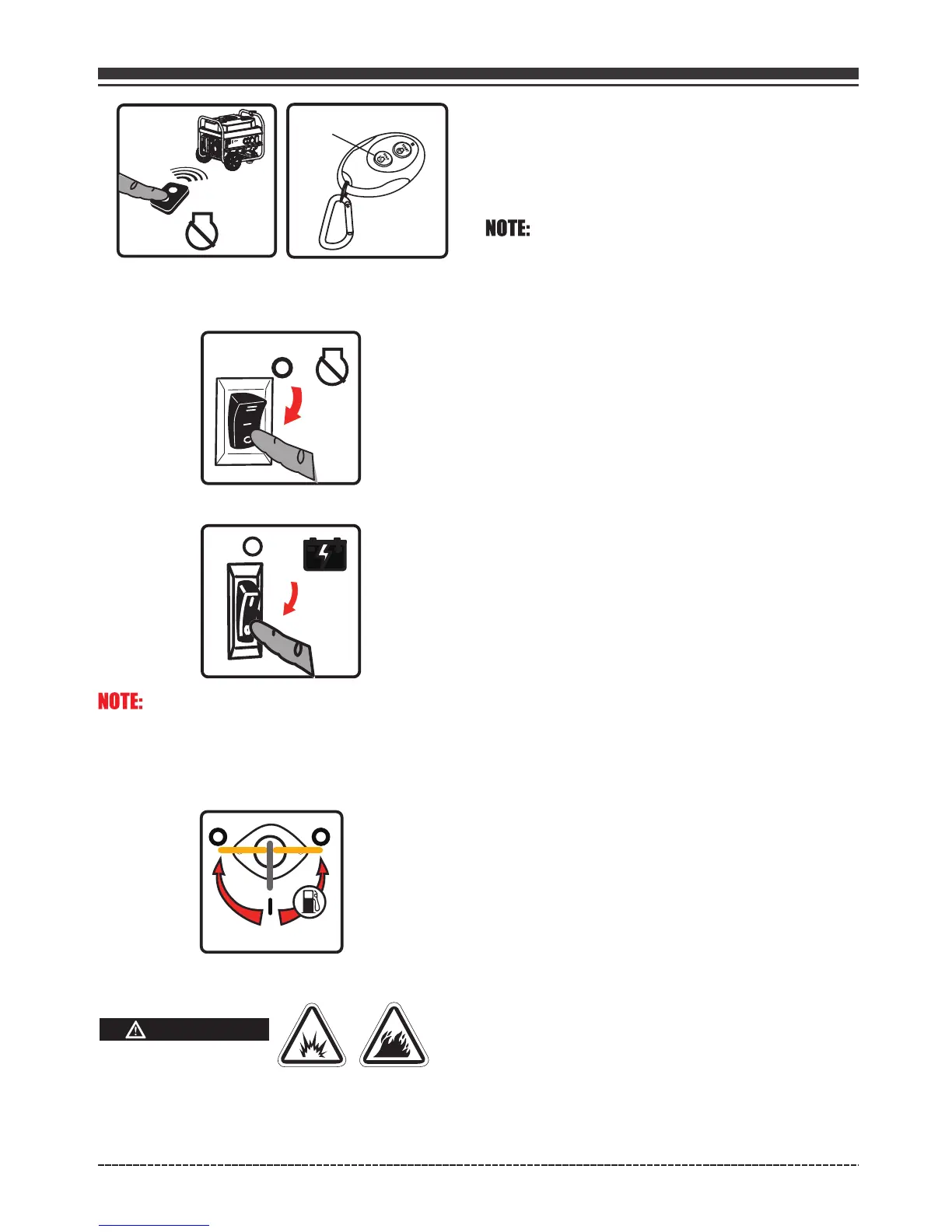 NOTE:

NOTE: