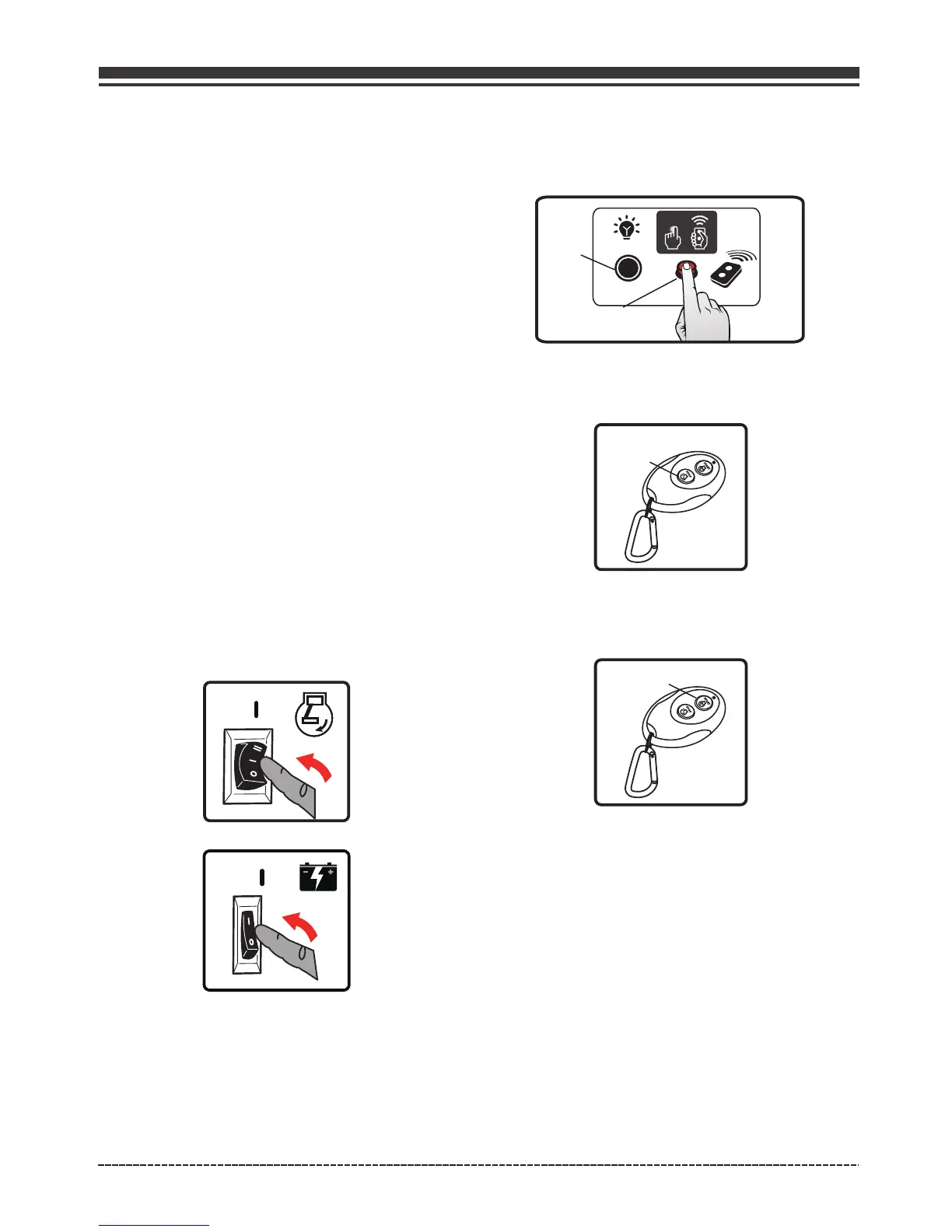 I

I