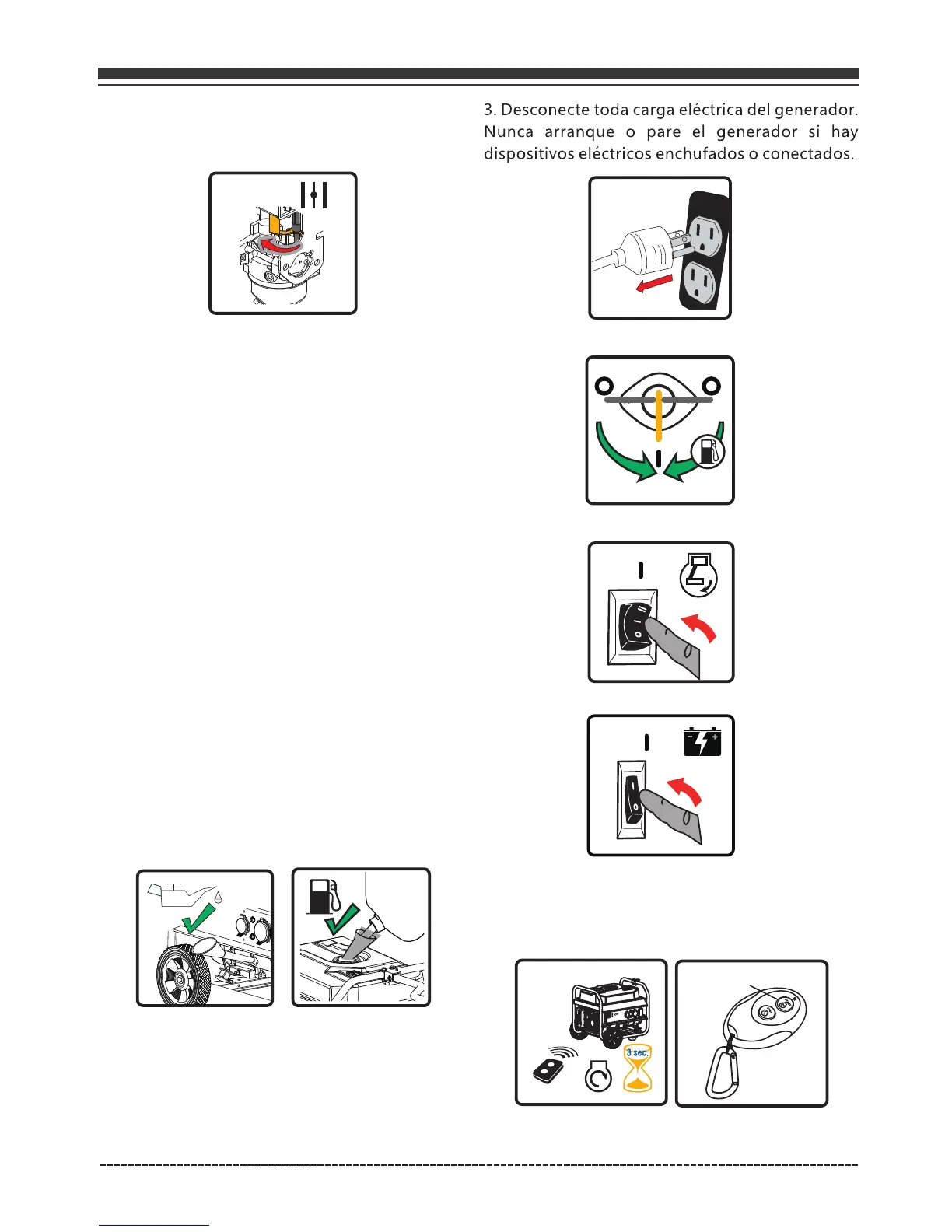 3. Desconecte toda carga eléctrica del generador. Nunca arranque o pare el generador si hay dispositivos eléctricos enchufados o conectados.

3 sec.