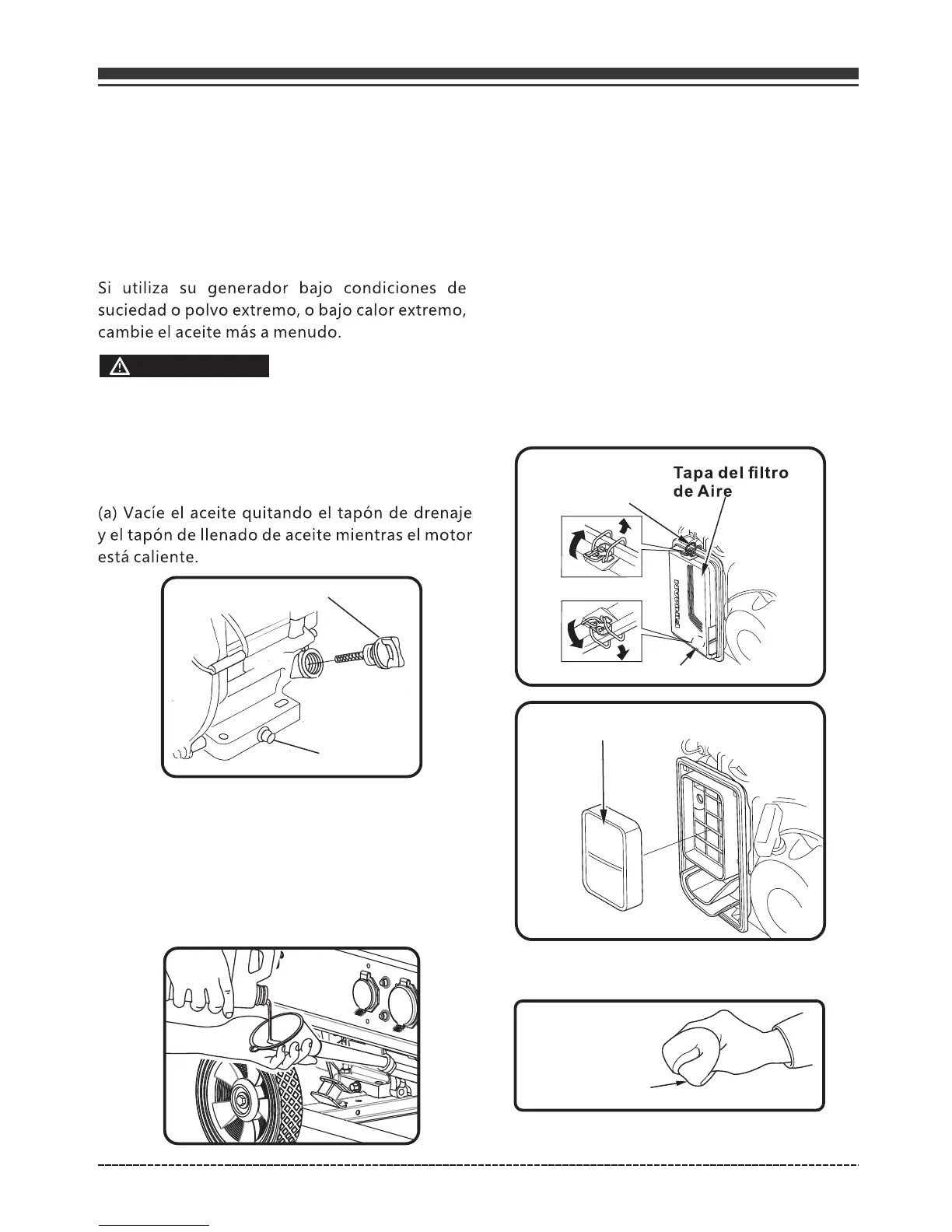 Si utiliza su generador bajo condiciones de suciedad o polvo extremo, o bajo calor extremo, cambie el aceite más a menudo.

(a) Vacíe el aceite quitando el tapón de drenaje y el tapón de llenado de aceite mientras el motor está caliente.

Tapa del filtro de Aire

FIRMAN