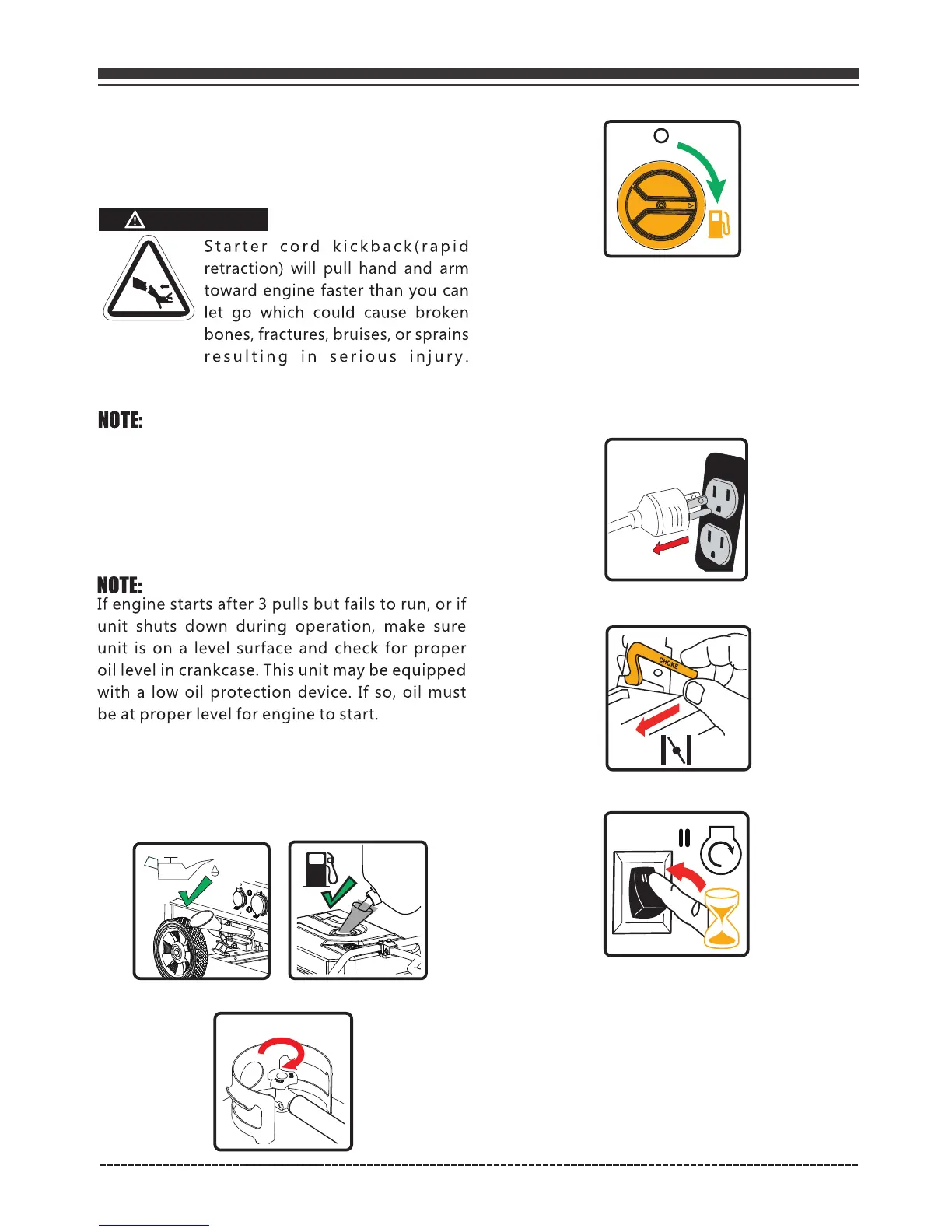 Starter cord kickback(rapid retraction) will pull hand and arm toward engine faster than you can let go which could cause broken bones, fractures, bruises, or sprains resulting in serious injury.

NOTE:

NOTE:
If engine starts after 3 pulls but fails to run, or if unit shuts down during operation, make sure unit is on a level surface and check for proper oil level in crankcase. This unit may be equipped with a low oil protection device. If so, oil must be at proper level for engine to start.

CHOKE