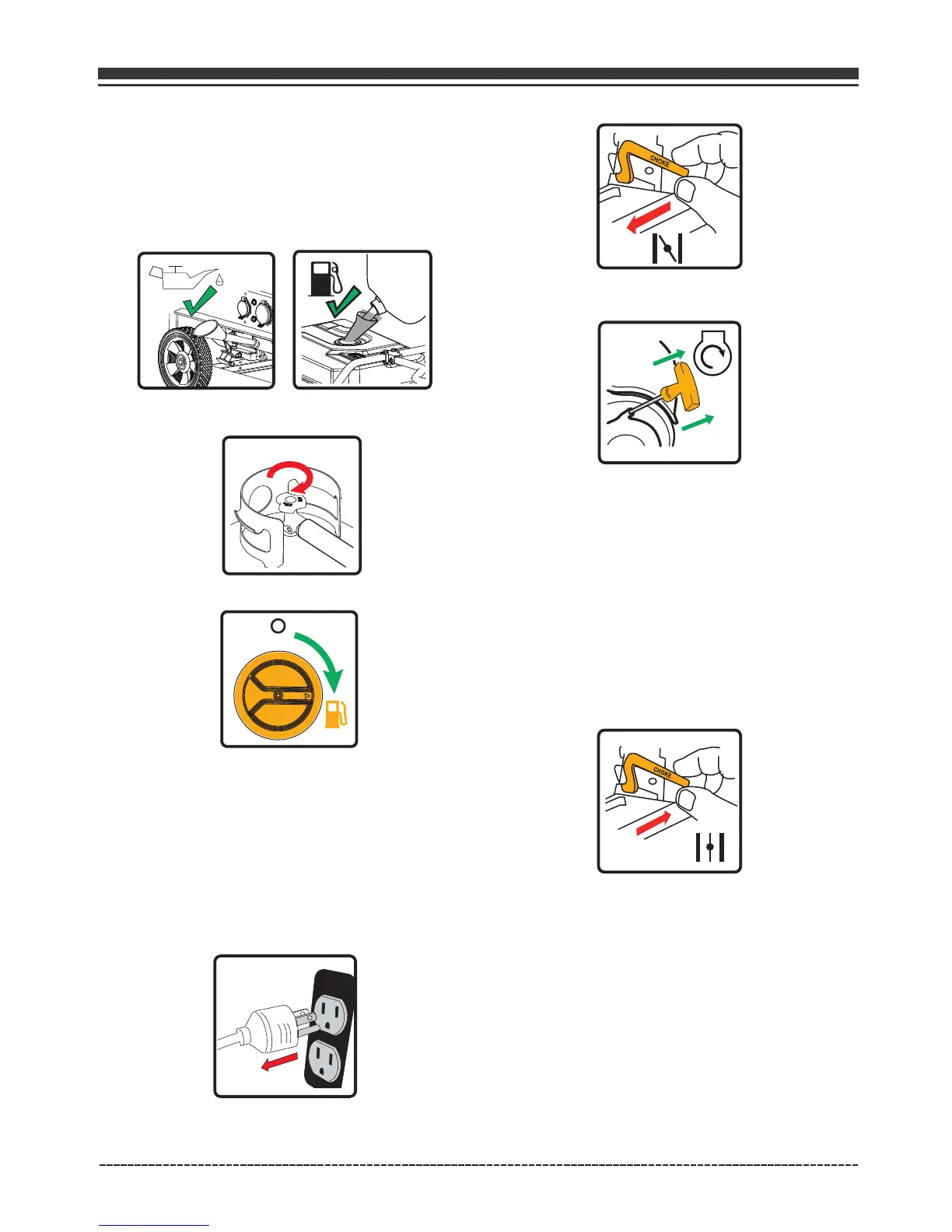 CHOKE

CHOKE