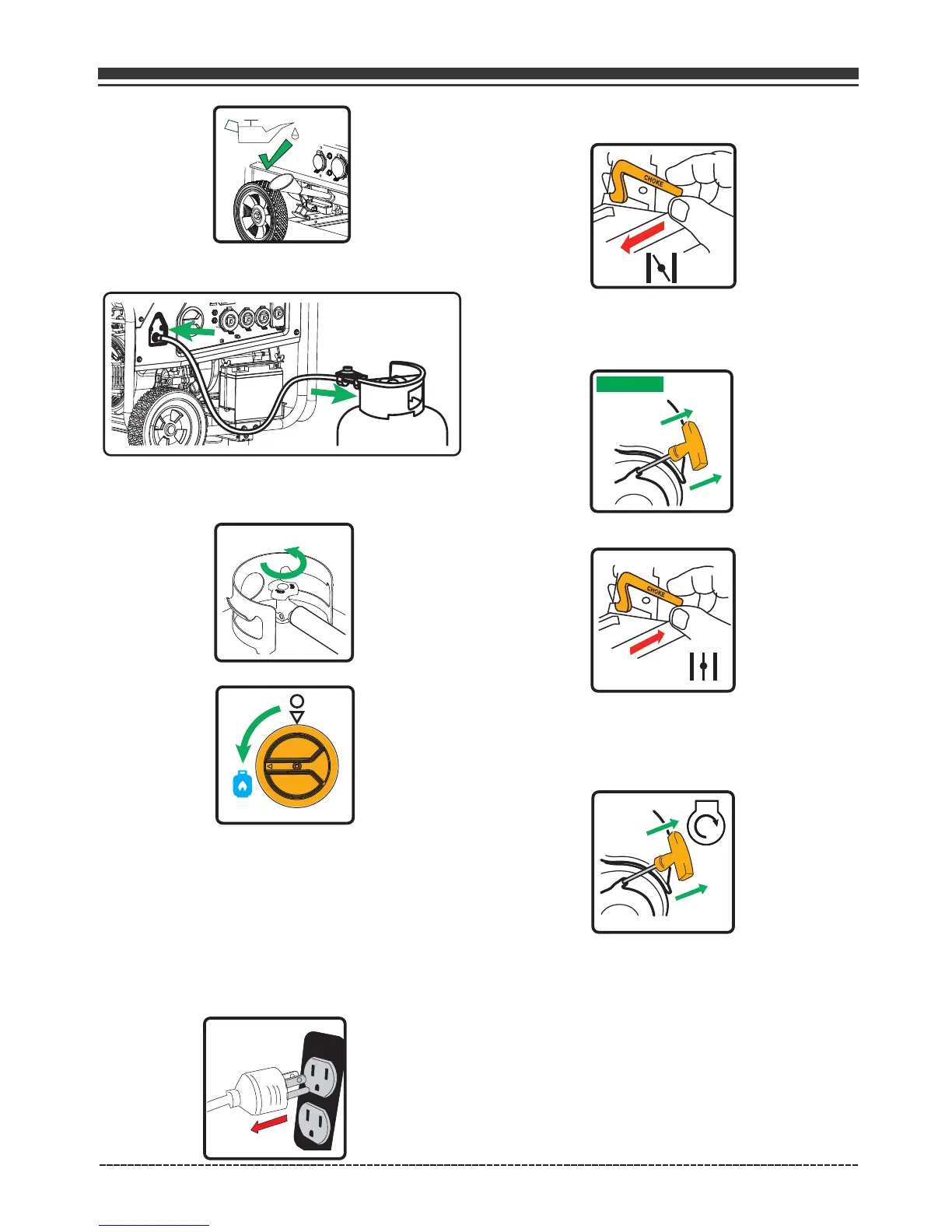 CHOKE

CHOKE