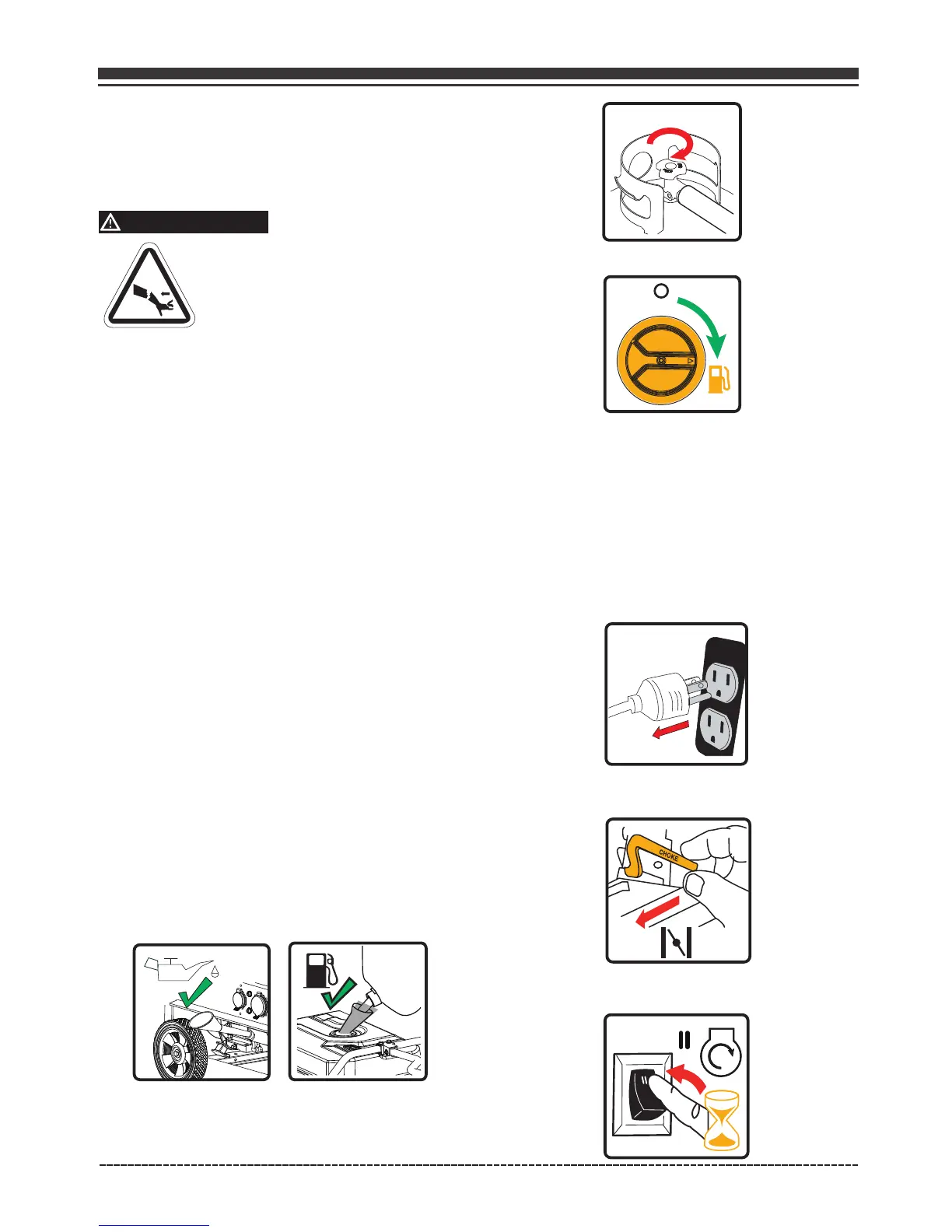 CHOKE