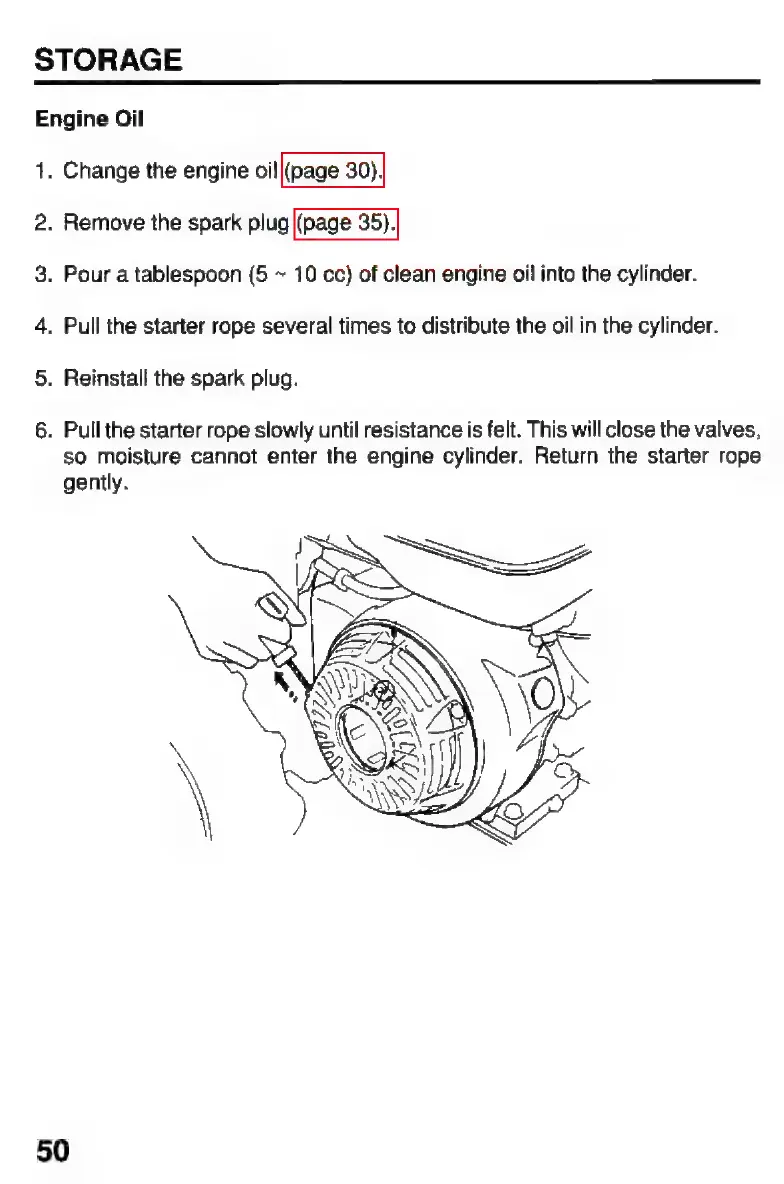 STORAGE

Engine Oil

1. Change the engine oil (page 30).

2. Remove the spark plug (page 35).

3. Pour a tablespoon (5 ~ 10 cc) of clean engine oil into the cylinder.

4. Pull the starter rope several times to distribute the oil in the cylinder.

5. Reinstall the spark plug.

6. Pull the starter rope slowly until resistance is felt. This will close the valves, so moisture cannot enter the engine cylinder. Return the starter rope gently.

50