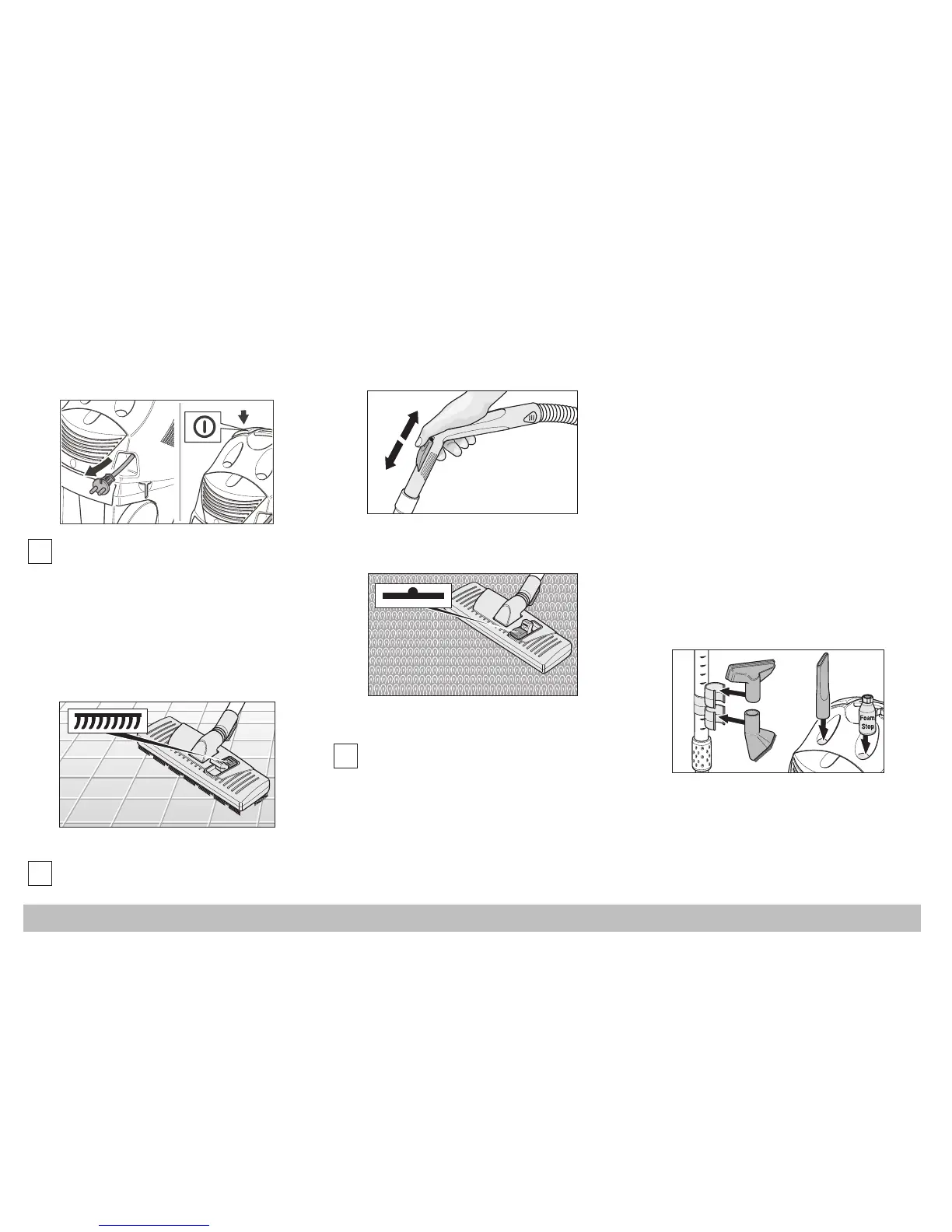 Foam Stop