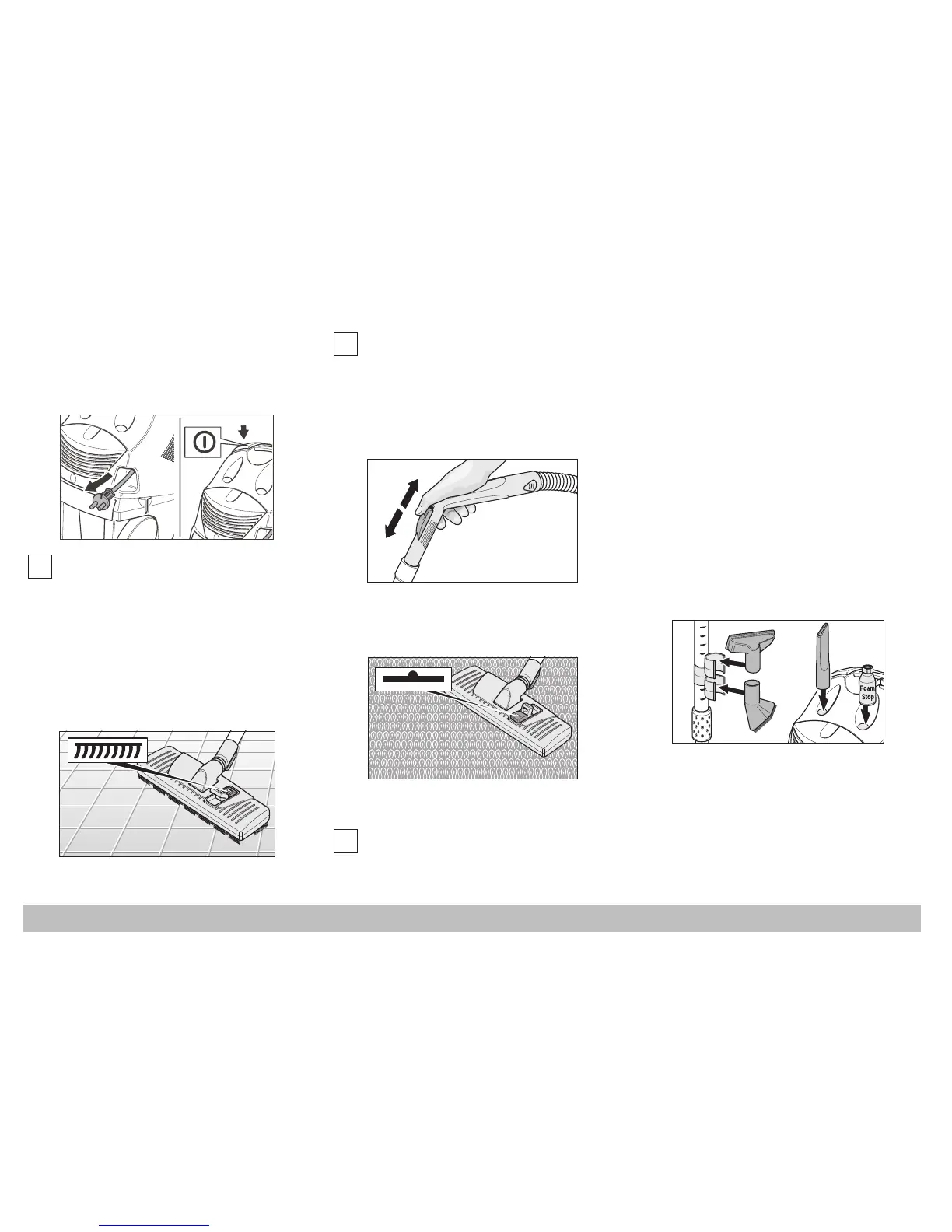 Foam Stop