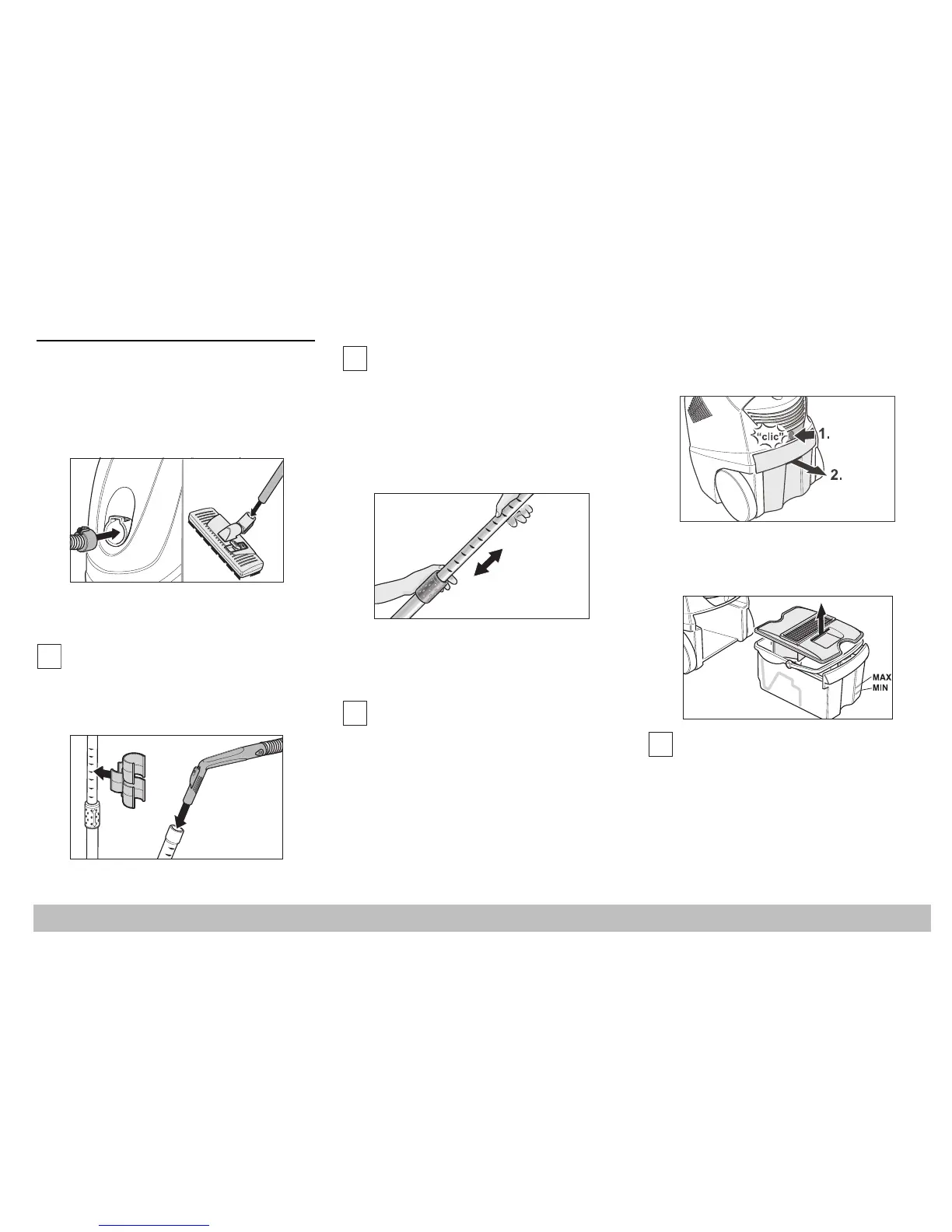 "clic"
1.
2.

MAX
MIN