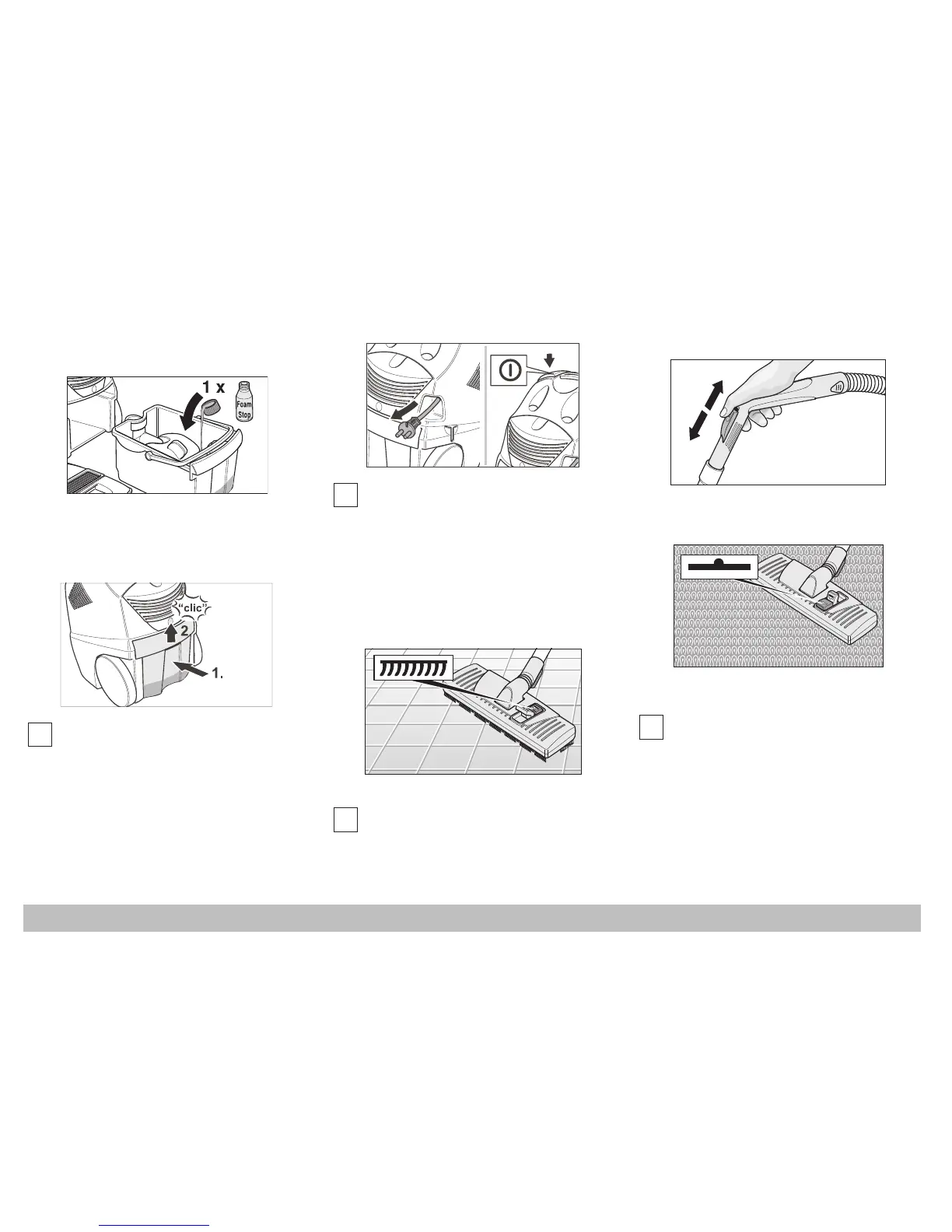 1 x

Foam Stop

"clic"

2

1.