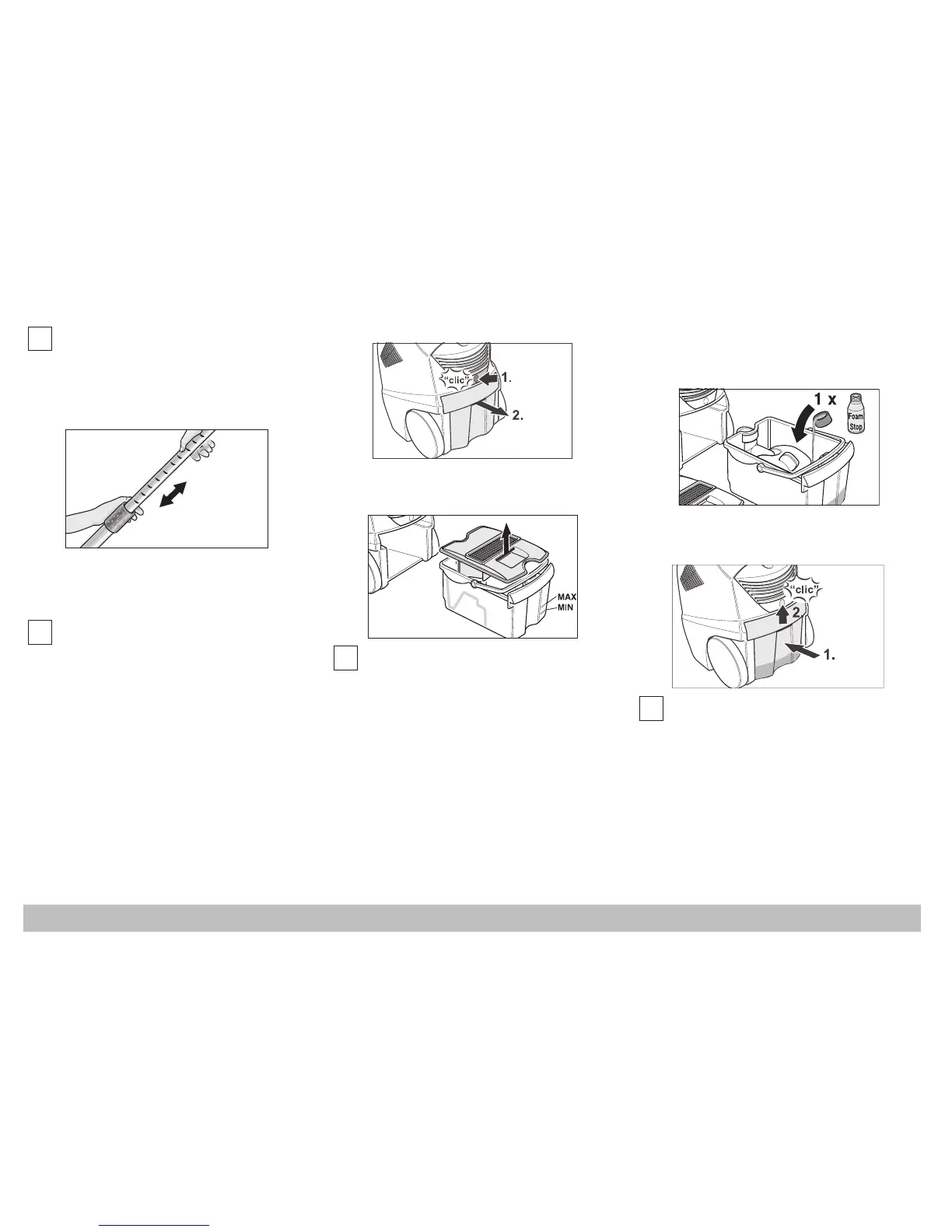 "clic" 1.
2.

MAX
MIN

1 x
Foam Stop

"clic"
2
1.