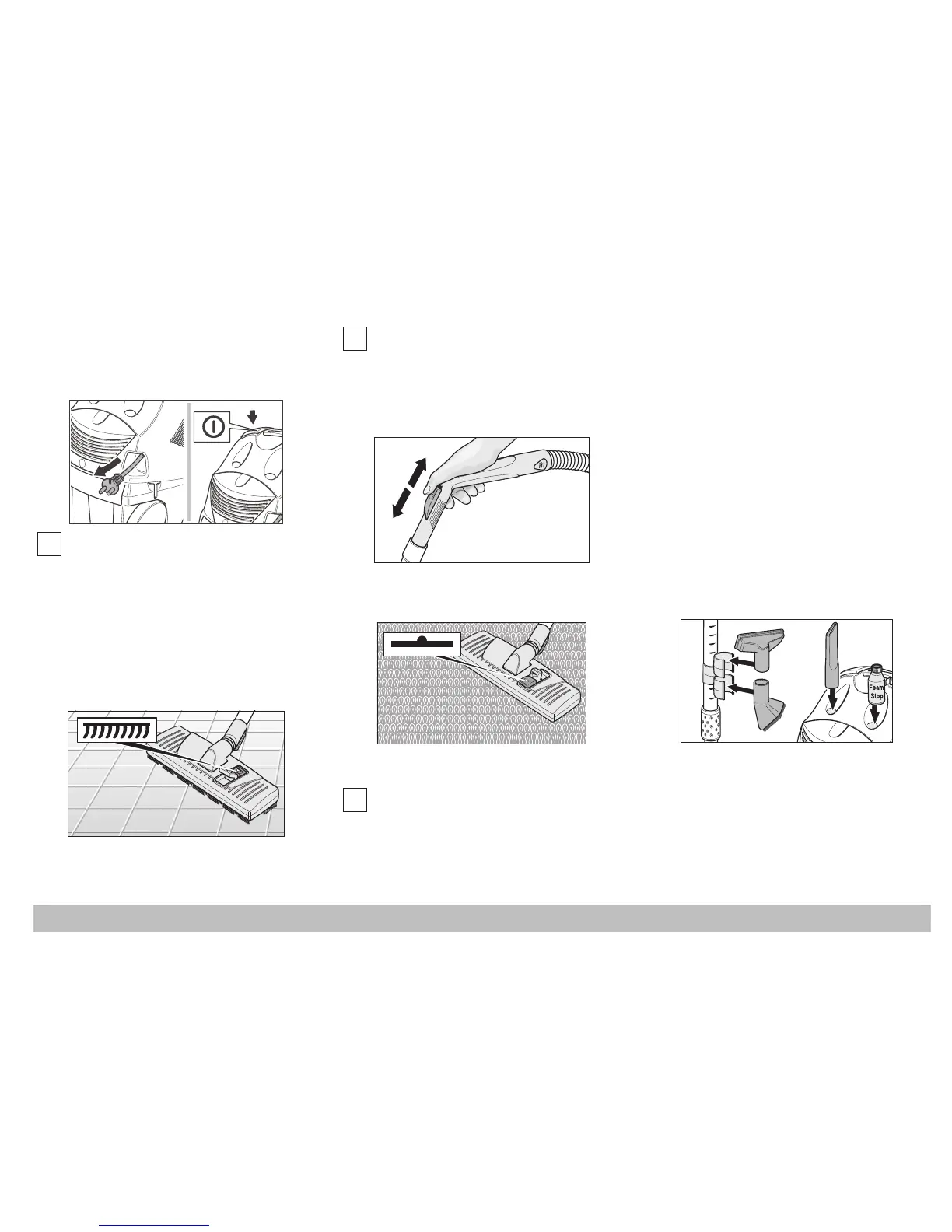 Foam Stop