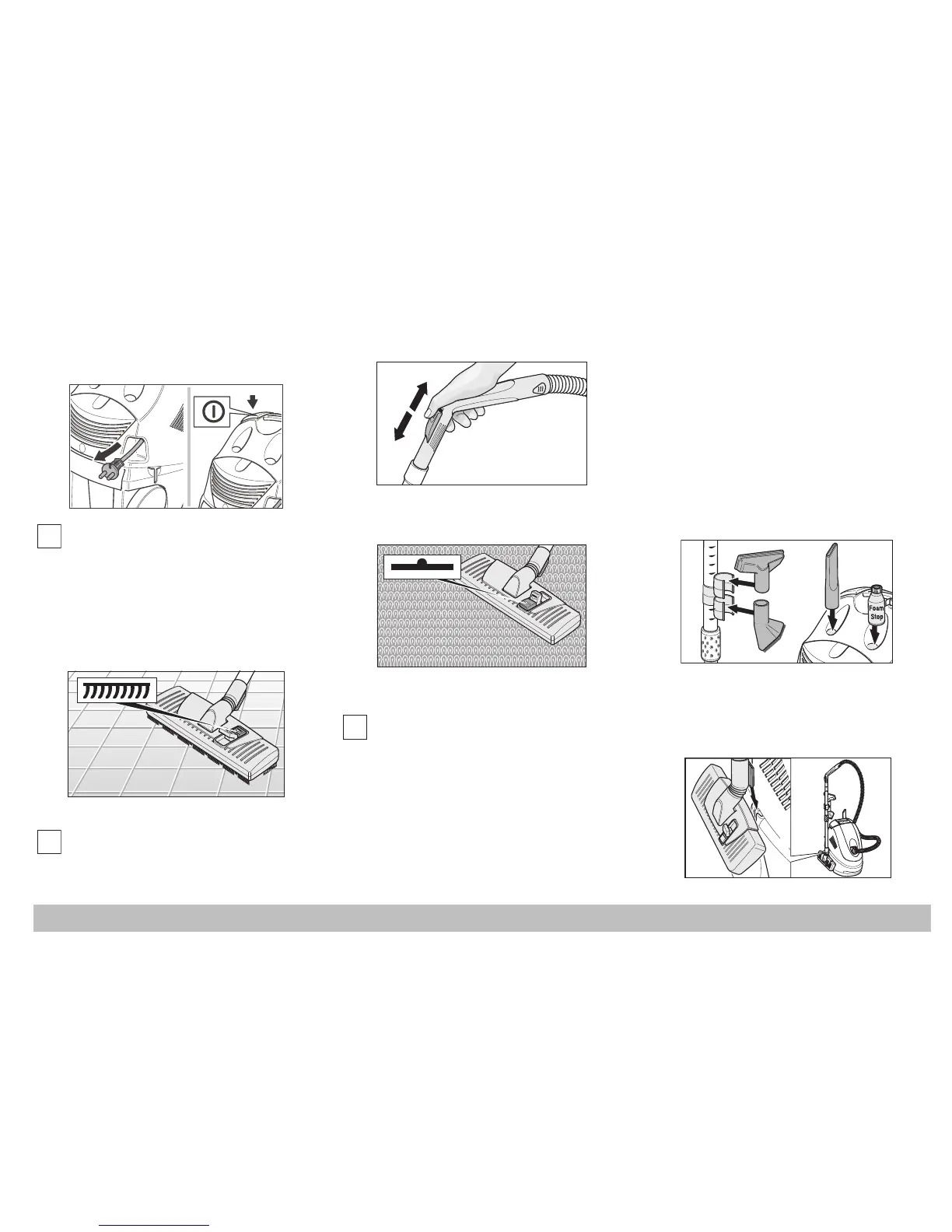 Foam Stop