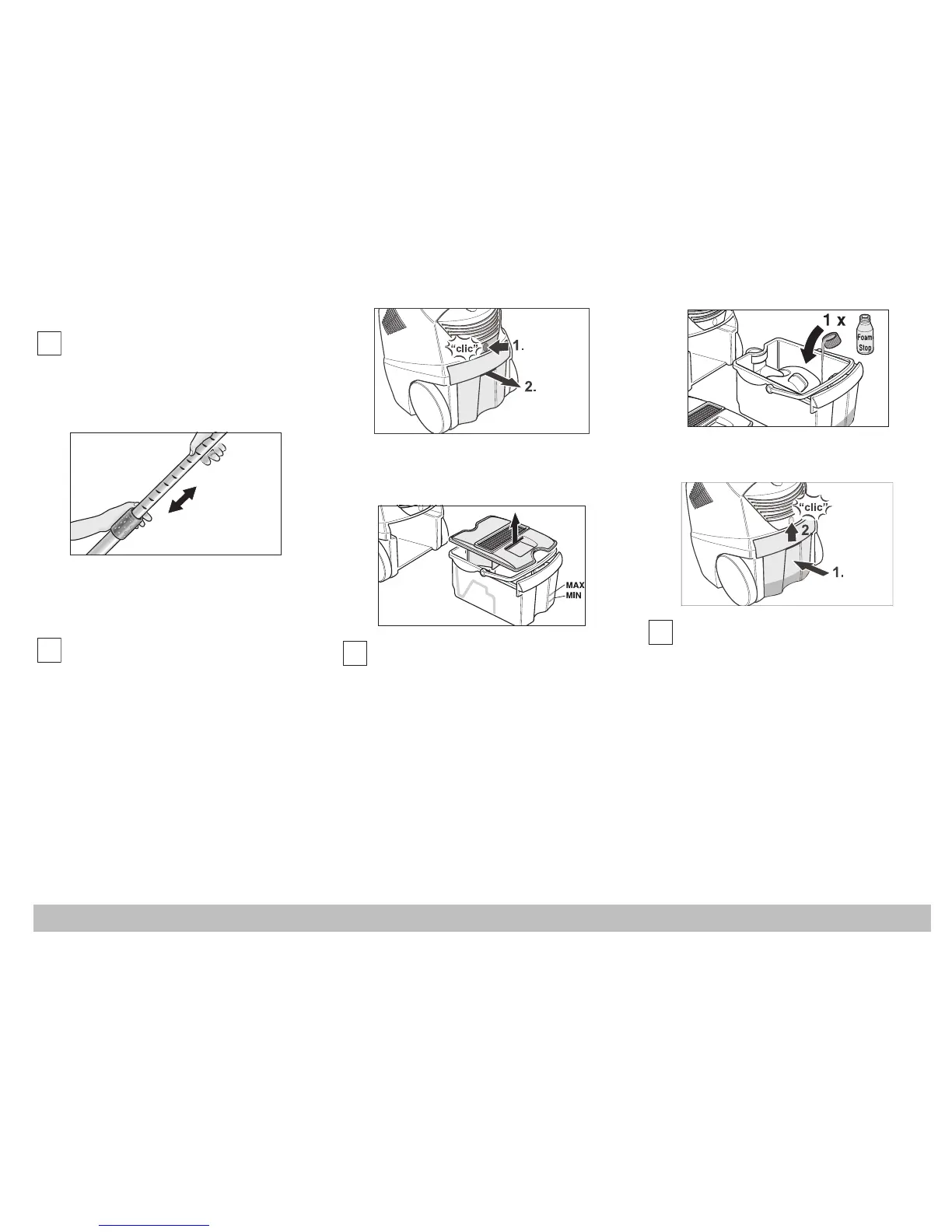 "clic"

1.

2.

MAX
MIN

1 x

Foam Stop

"clic"

2

1.